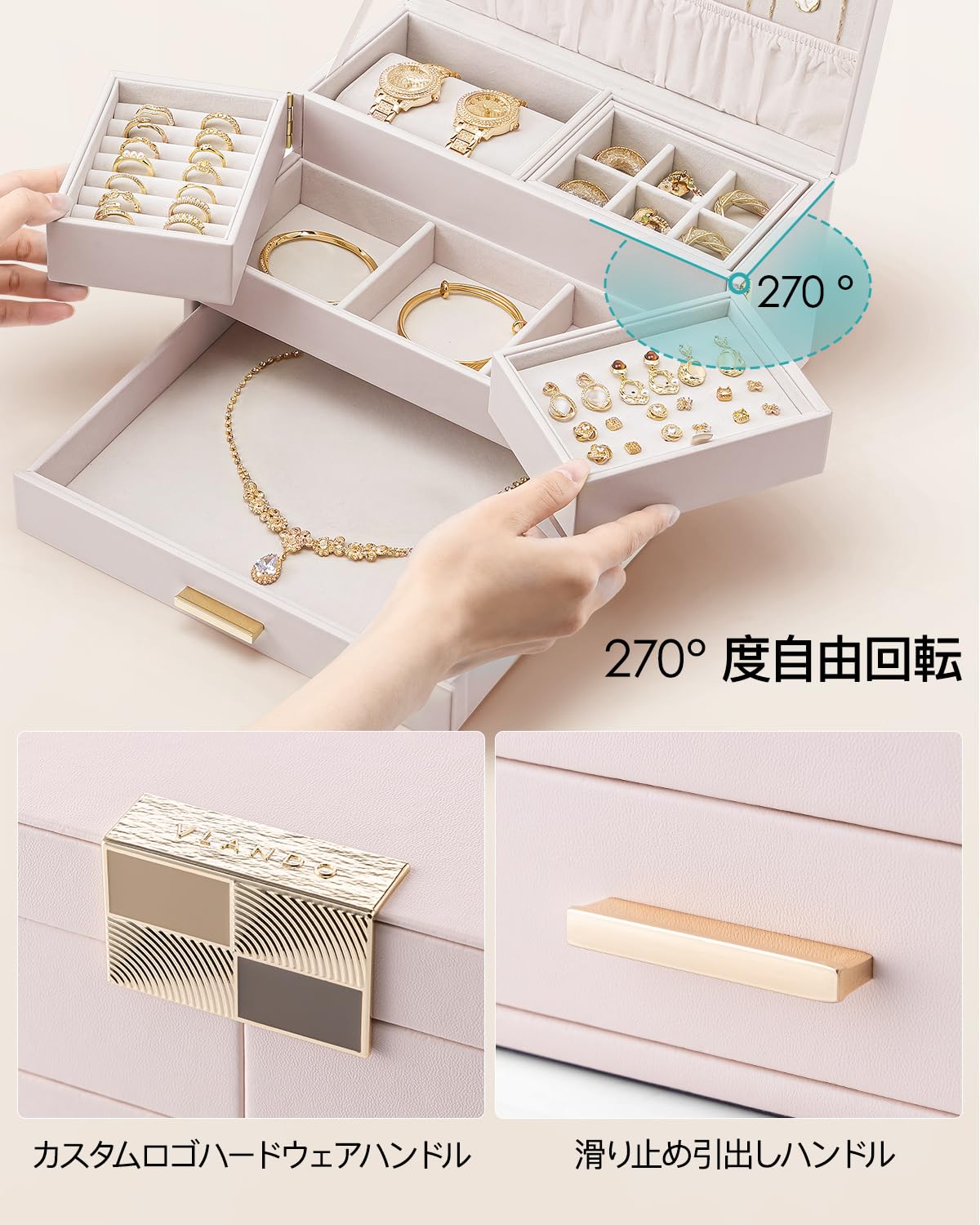 270 °

270° 度自由回転

VLANDO

カスタムロゴハードウェアハンドル

滑り止め引出しハンドル