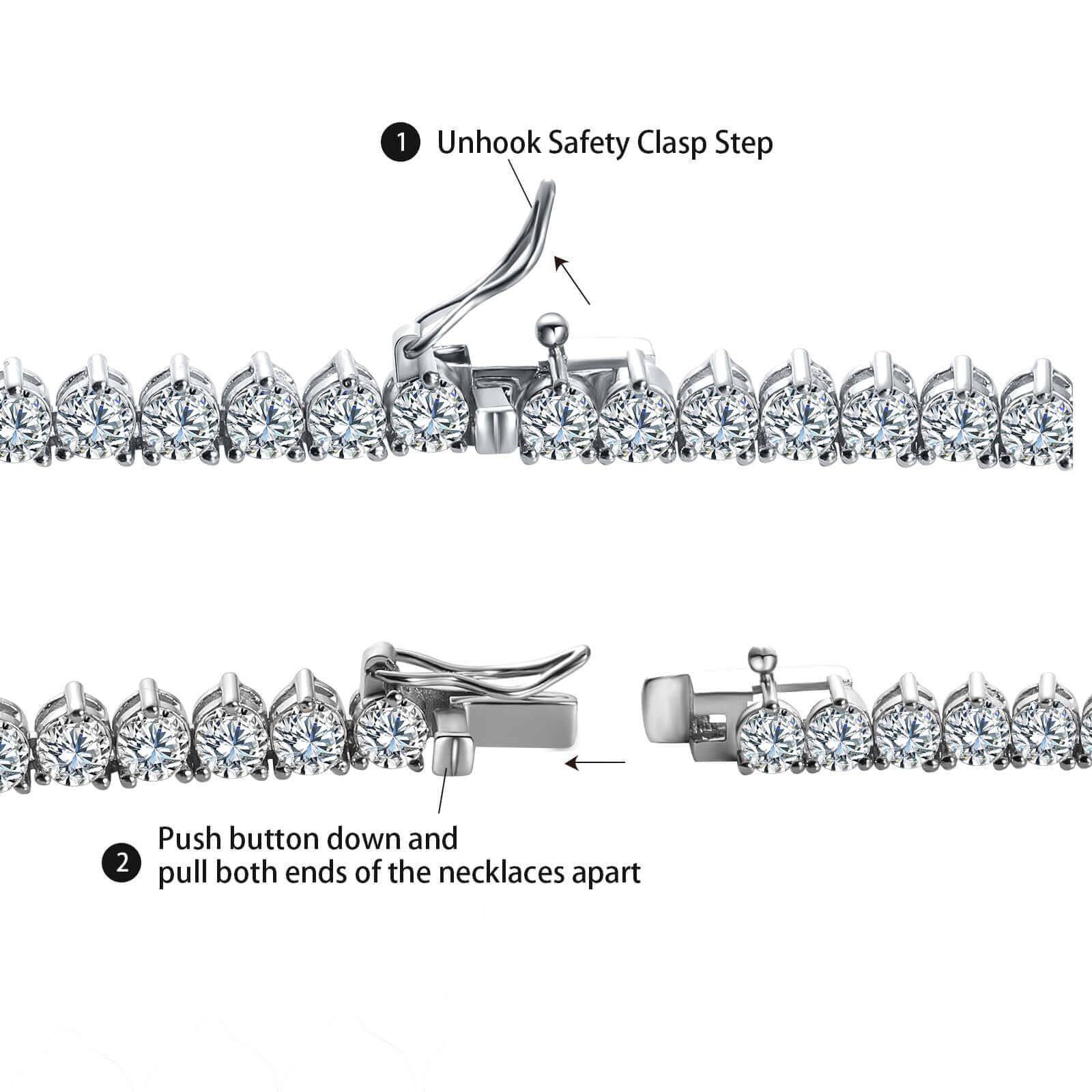 1 Unhook Safety Clasp Step

2 Push button down and pull both ends of the necklaces apart