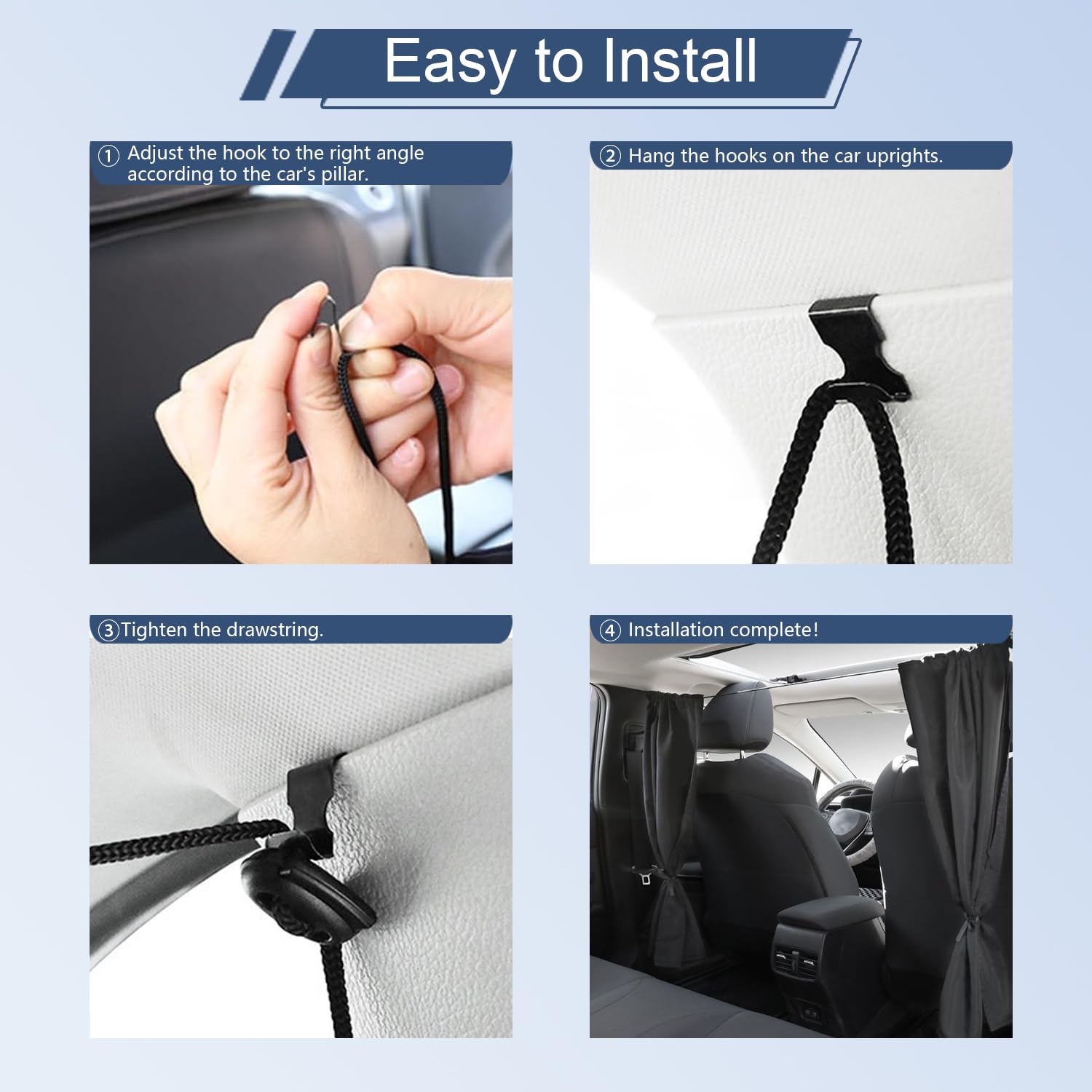 Easy to Install

① Adjust the hook to the right angle according to the car's pillar.

② Hang the hooks on the car uprights.

③Tighten the drawstring.

④ Installation complete!