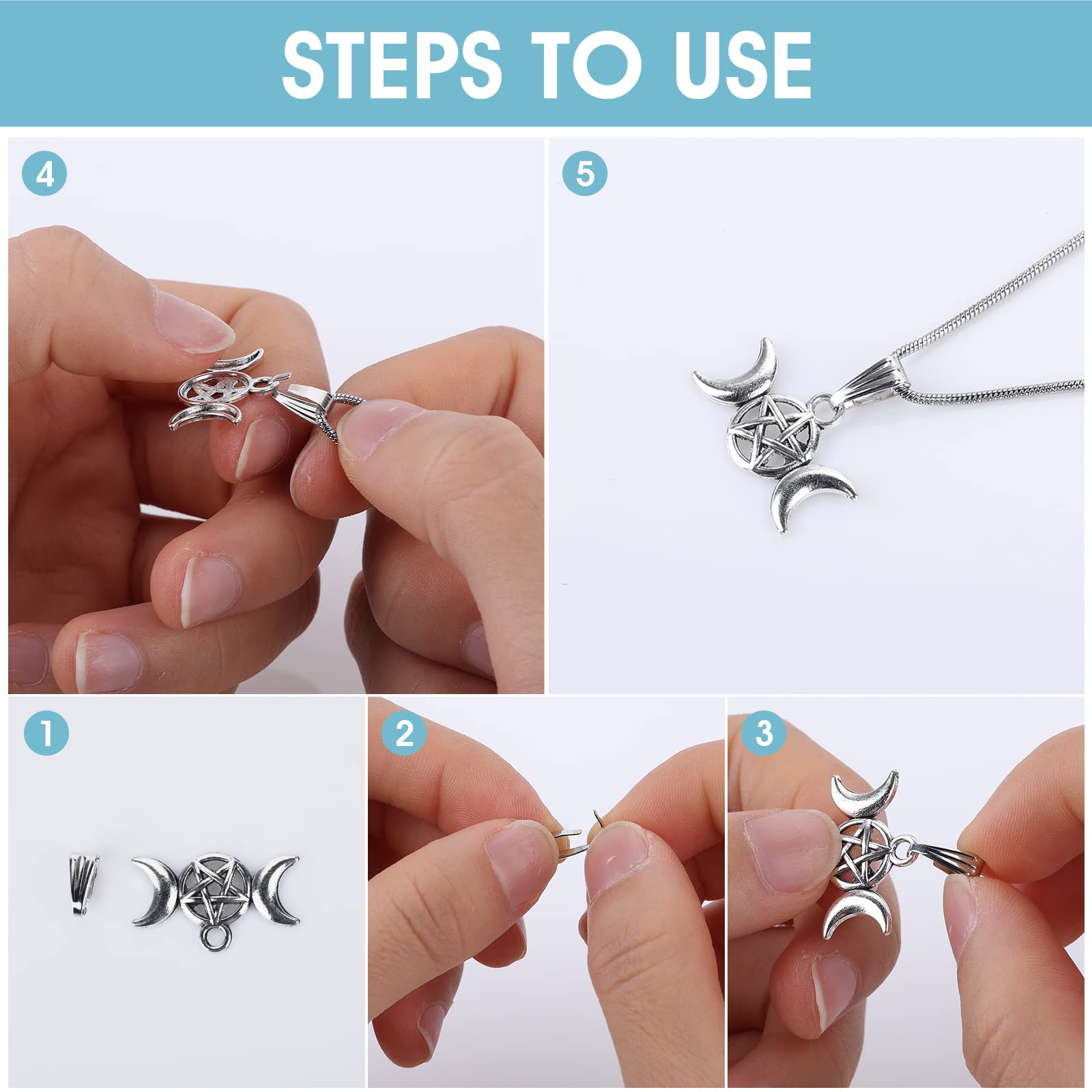 STEPS TO USE

4

5

1

2

3