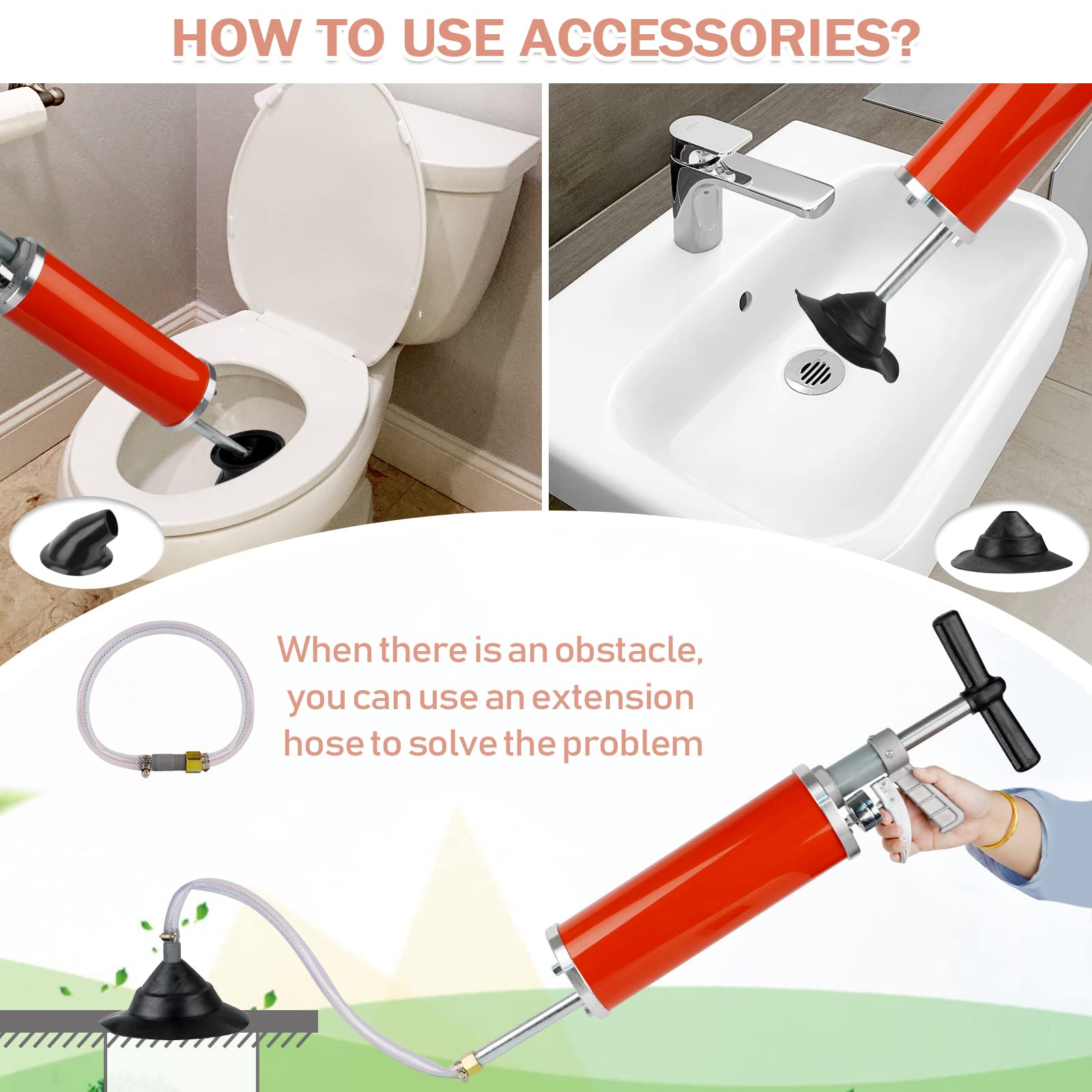 HOW TO USE ACCESSORIES?

When there is an obstacle, you can use an extension hose to solve the problem