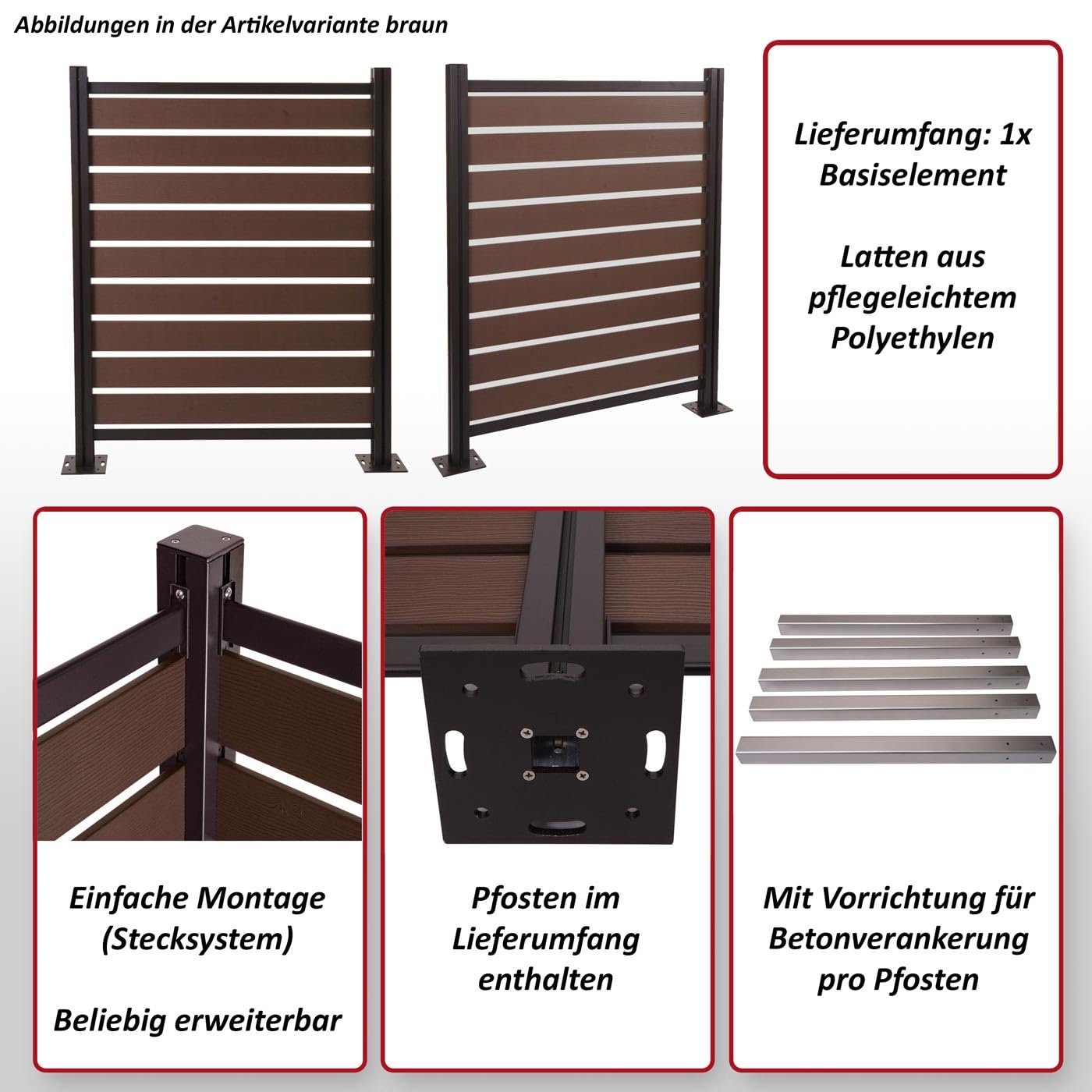 Abbildungen in der Artikelvariante braun

Lieferumfang: 1x Basiselement

Latten aus pflegeleichtem Polyethylen

Einfache Montage (Stecksystem)

Beliebig erweiterbar

Pfosten im Lieferumfang enthalten

Mit Vorrichtung für Betonverankerung pro Pfosten