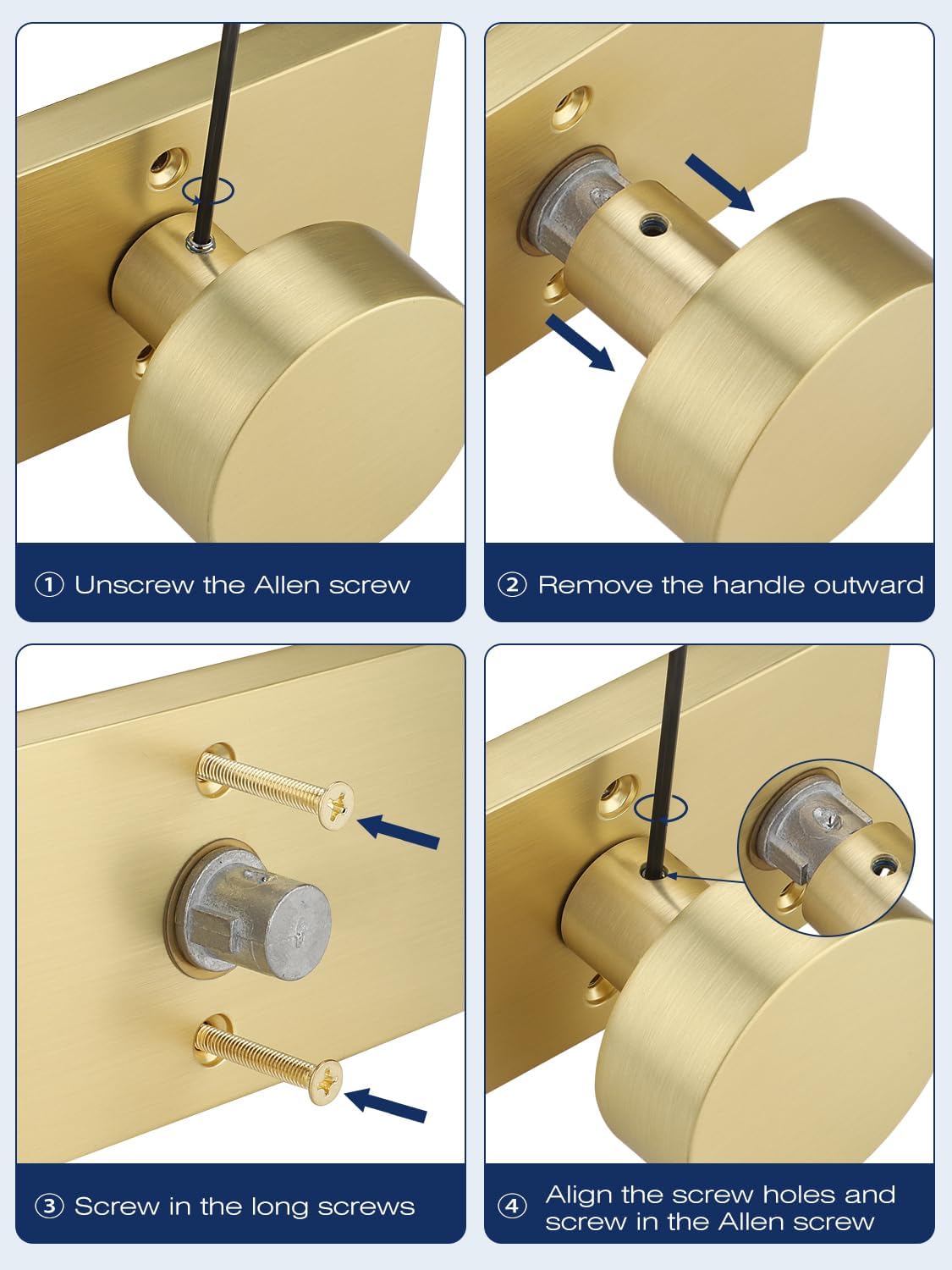 ① Unscrew the Allen screw

② Remove the handle outward

③ Screw in the long screws

④ Align the screw holes and screw in the Allen screw