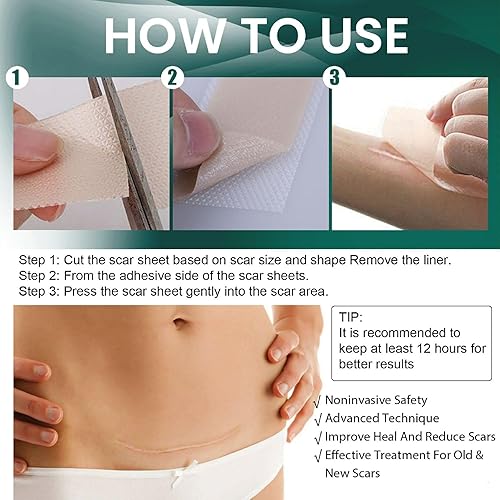 HOW TO USE

1

2

3

Step 1: Cut the scar sheet based on scar size and shape Remove the liner.
Step 2: From the adhesive side of the scar sheets.
Step 3: Press the scar sheet gently into the scar area.

TIP:
It is recommended to keep at least 12 hours for better results

√ Noninvasive Safety
√ Advanced Technique
√ Improve Heal And Reduce Scars
√ Effective Treatment For Old & New Scars