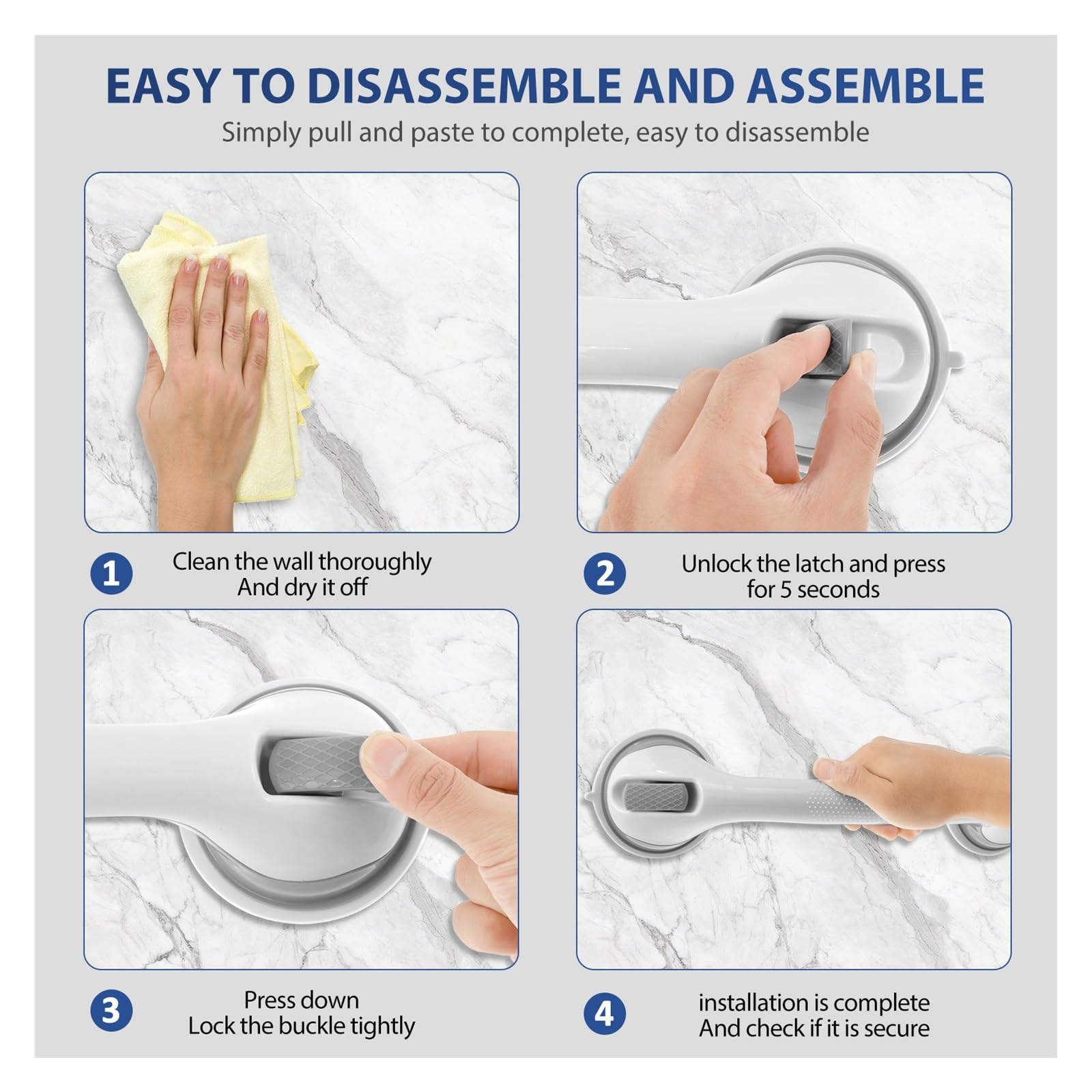 EASY TO DISASSEMBLE AND ASSEMBLE

Simply pull and paste to complete, easy to disassemble

1 Clean the wall thoroughly
And dry it off

2 Unlock the latch and press
for 5 seconds

3 Press down
Lock the buckle tightly

4 installation is complete
And check if it is secure