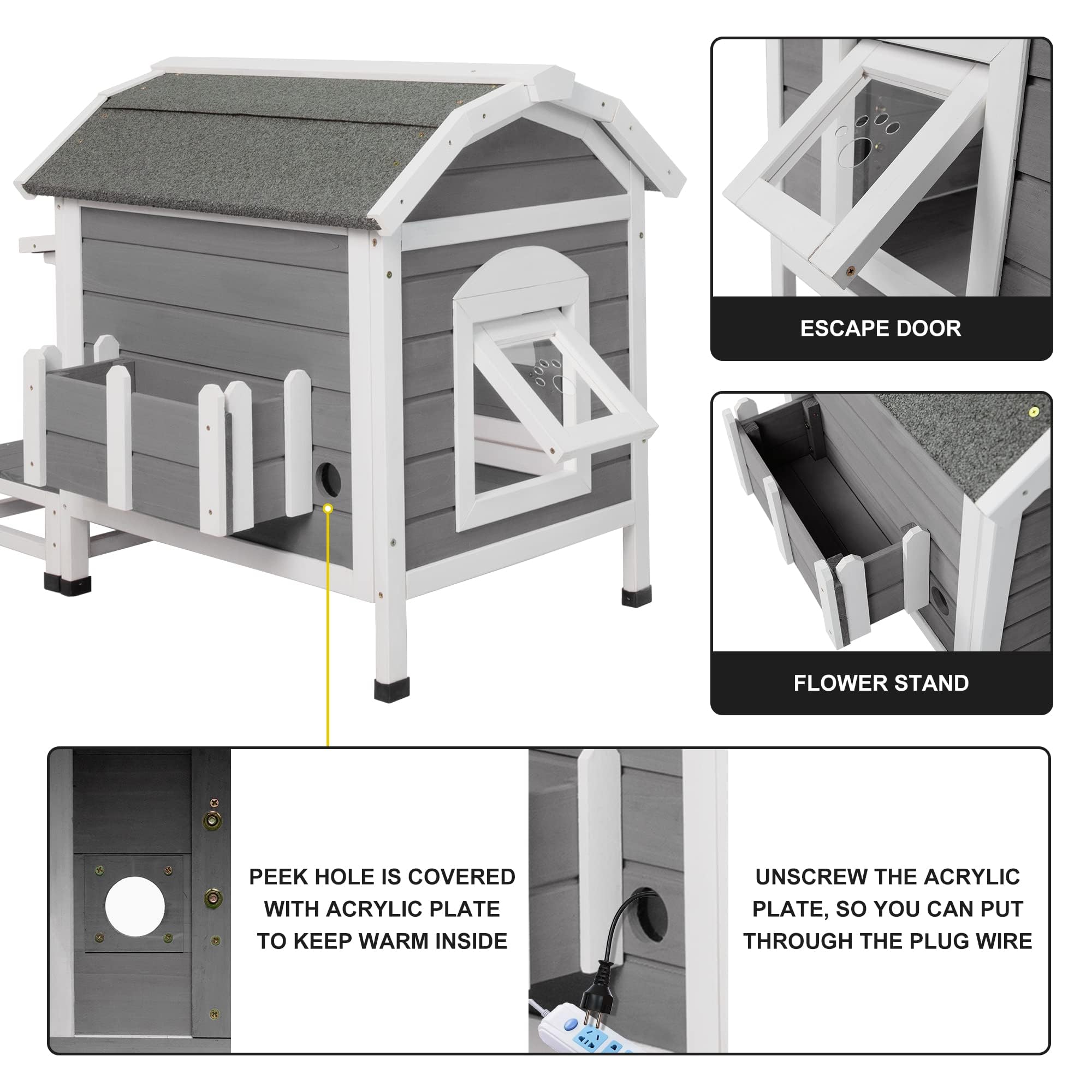 ESCAPE DOOR

FLOWER STAND

PEEK HOLE IS COVERED WITH ACRYLIC PLATE TO KEEP WARM INSIDE

UNSCREW THE ACRYLIC PLATE, SO YOU CAN PUT THROUGH THE PLUG WIRE