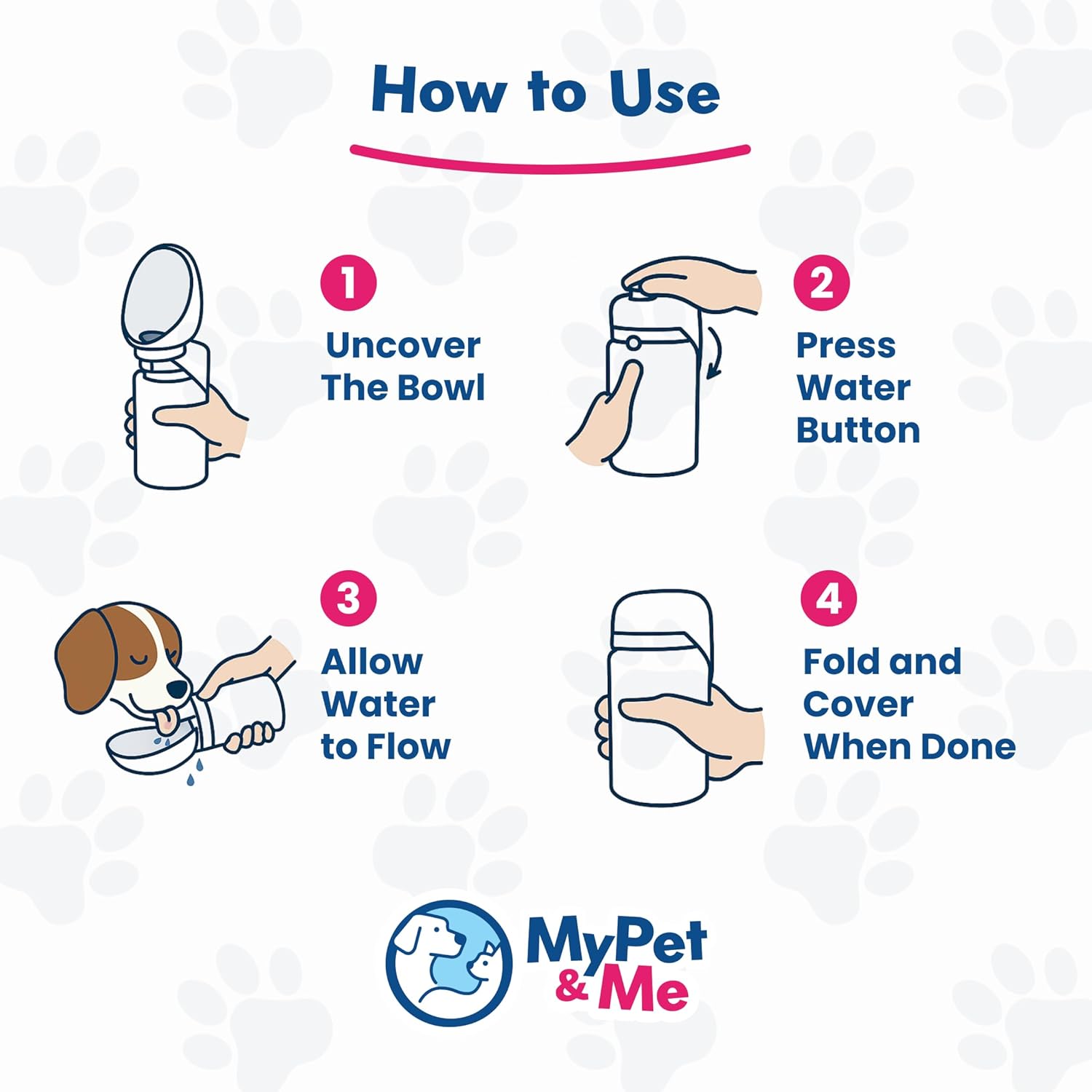 How to Use

1
Uncover The Bowl

2
Press Water Button

3
Allow Water to Flow

4
Fold and Cover When Done

MyPet & Me