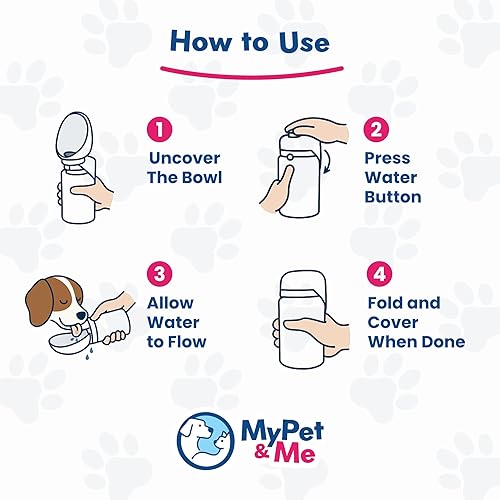 How to Use

1
Uncover The Bowl

2
Press Water Button

3
Allow Water to Flow

4
Fold and Cover When Done

MyPet & Me