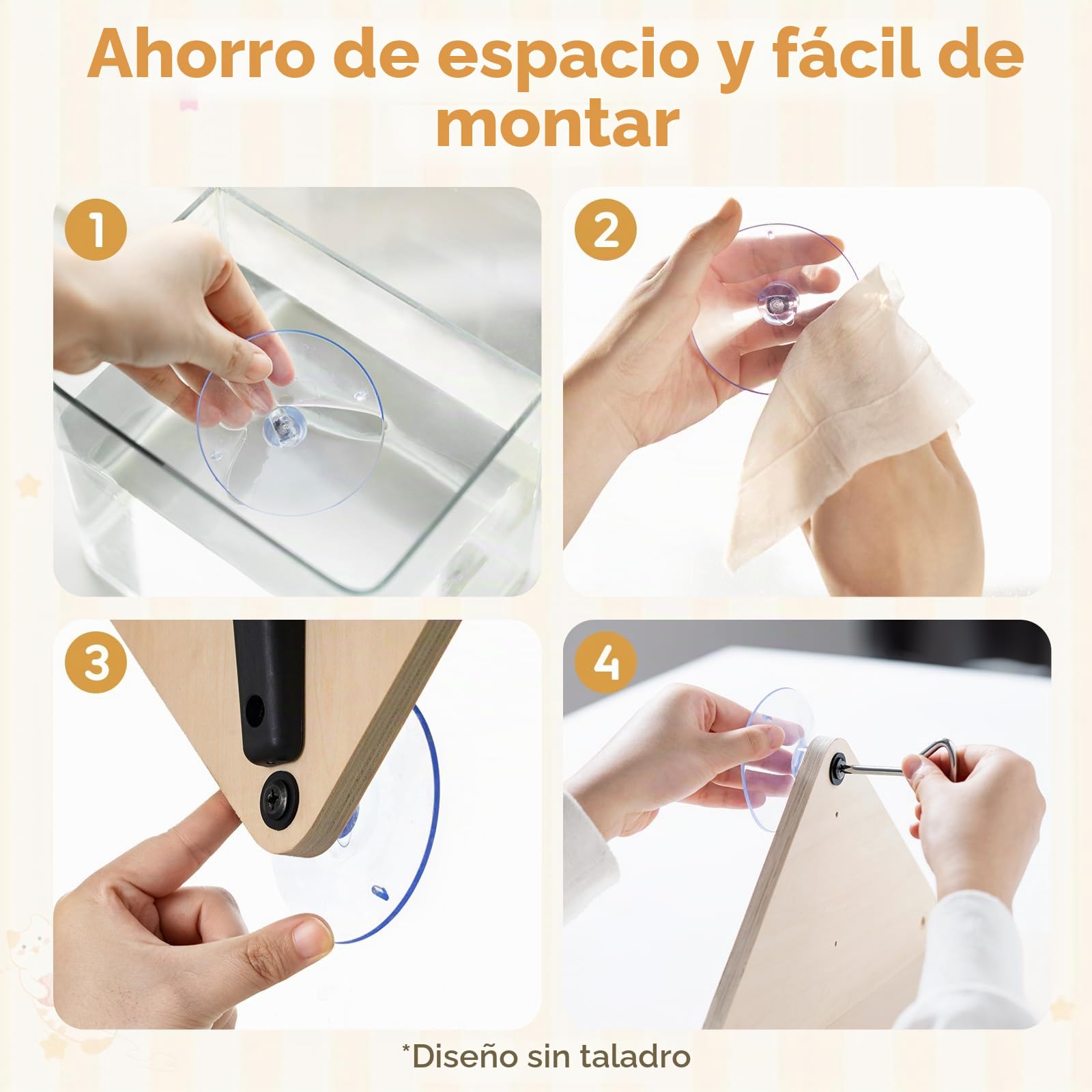 Ahorro de espacio y fácil de montar

1

2

3

4

*Diseño sin taladro