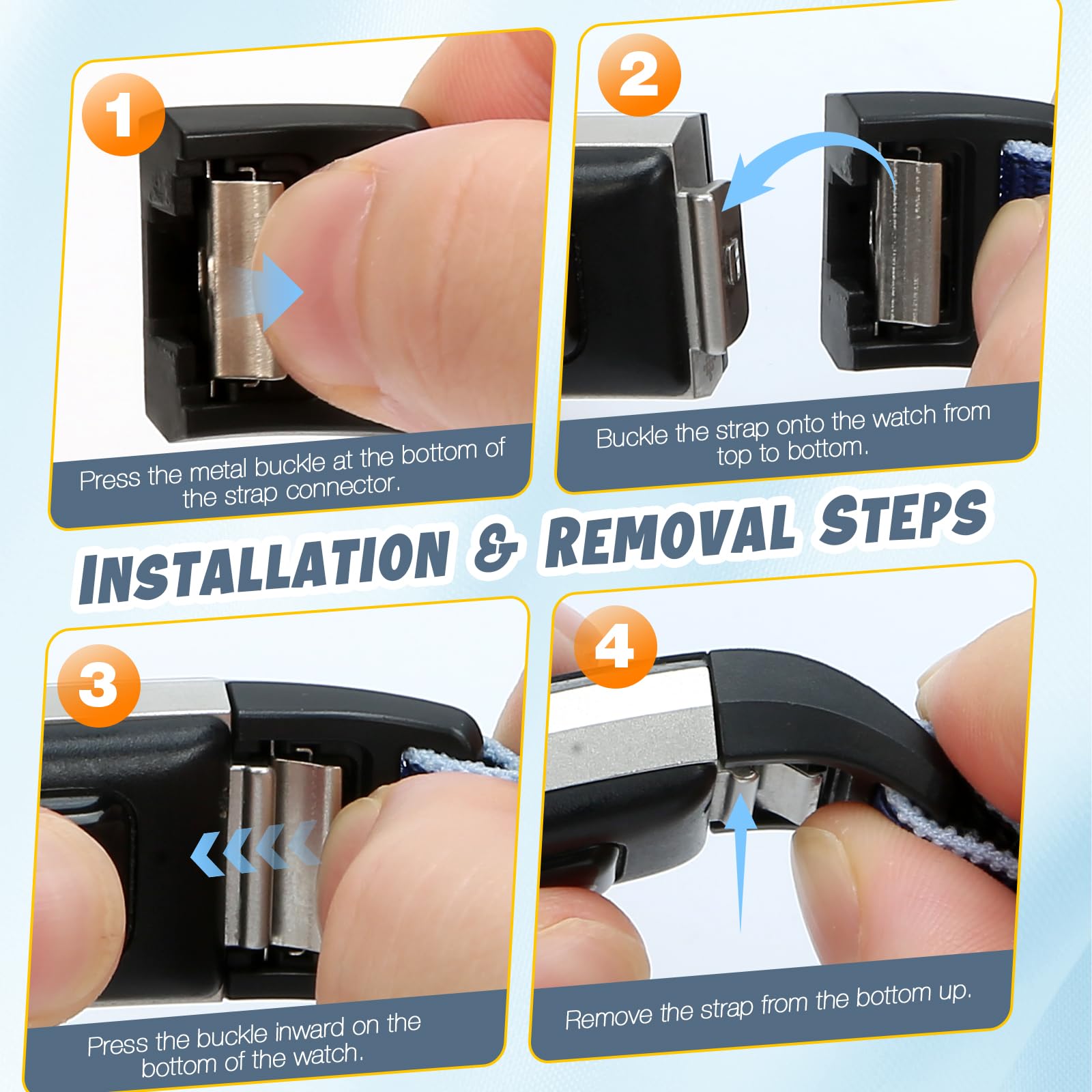 1

Press the metal buckle at the bottom of the strap connector.

2

Buckle the strap onto the watch from top to bottom.

INSTALLATION & REMOVAL STEPS

3

Press the buckle inward on the bottom of the watch.

4

Remove the strap from the bottom up.