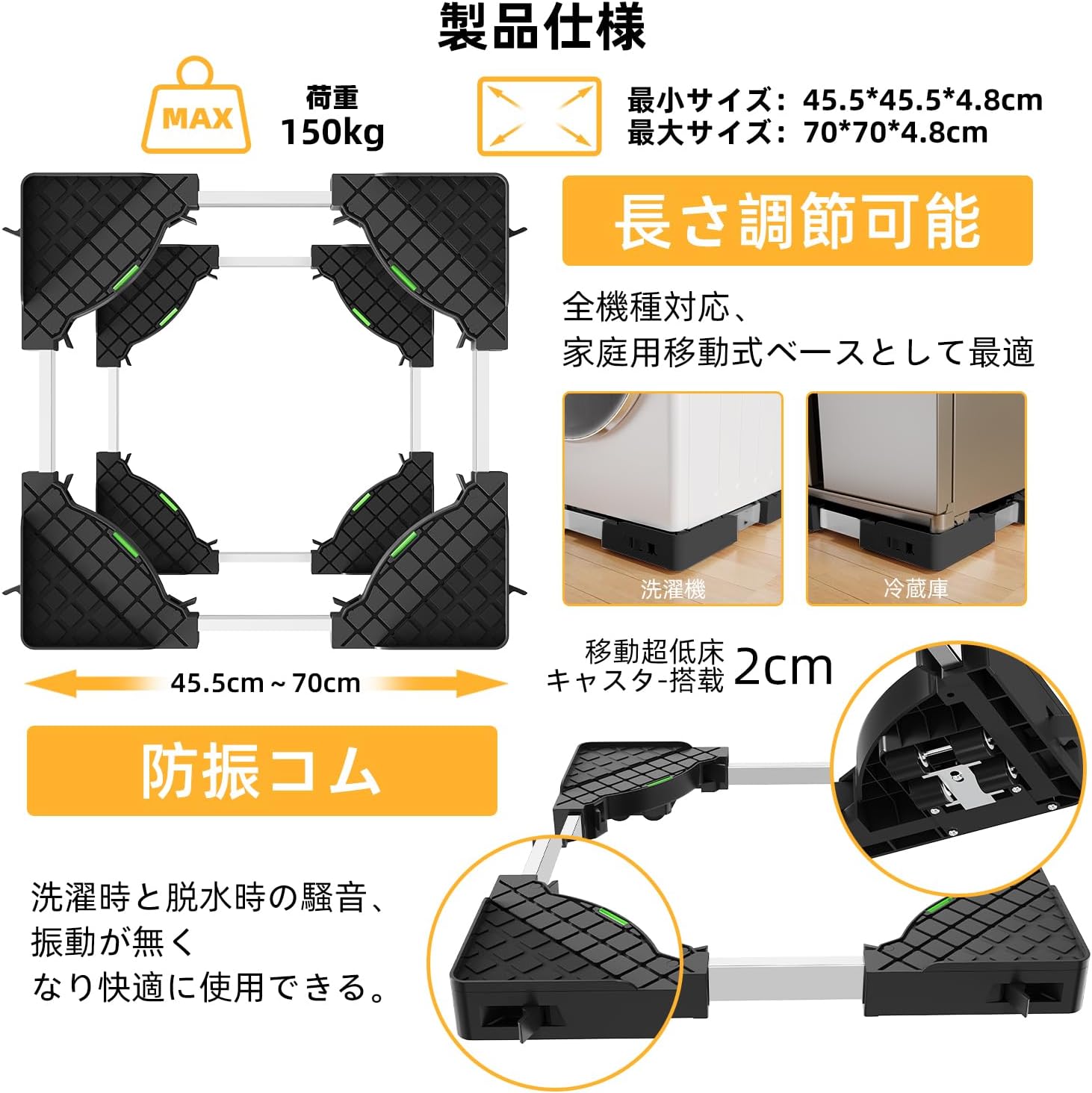 製品仕様

MAX

荷重
150kg

最小サイズ：45.5*45.5*4.8cm
最大サイズ：70*70*4.8cm

長さ調節可能

全機種対応、
家庭用移動式ベースとして最適

洗濯機

冷蔵庫

45.5cm ~ 70cm

移動超低床
キャスタ-搭載 2cm

防振コム

洗濯時と脱水時の騒音、
振動が無く
なり快適に使用できる。