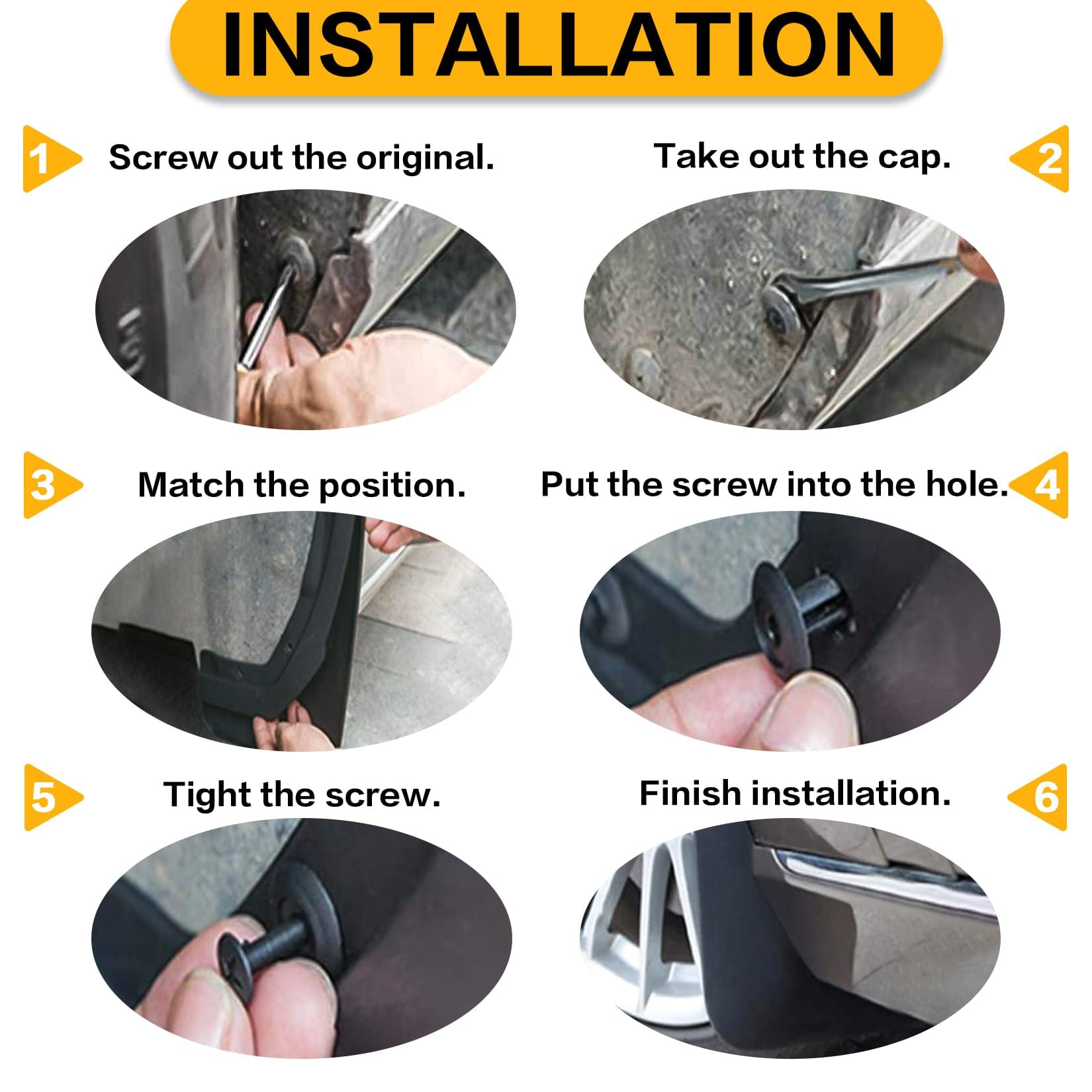 INSTALLATION

1 Screw out the original.

Take out the cap. 2

3 Match the position.

Put the screw into the hole. 4

5 Tight the screw.

Finish installation. 6