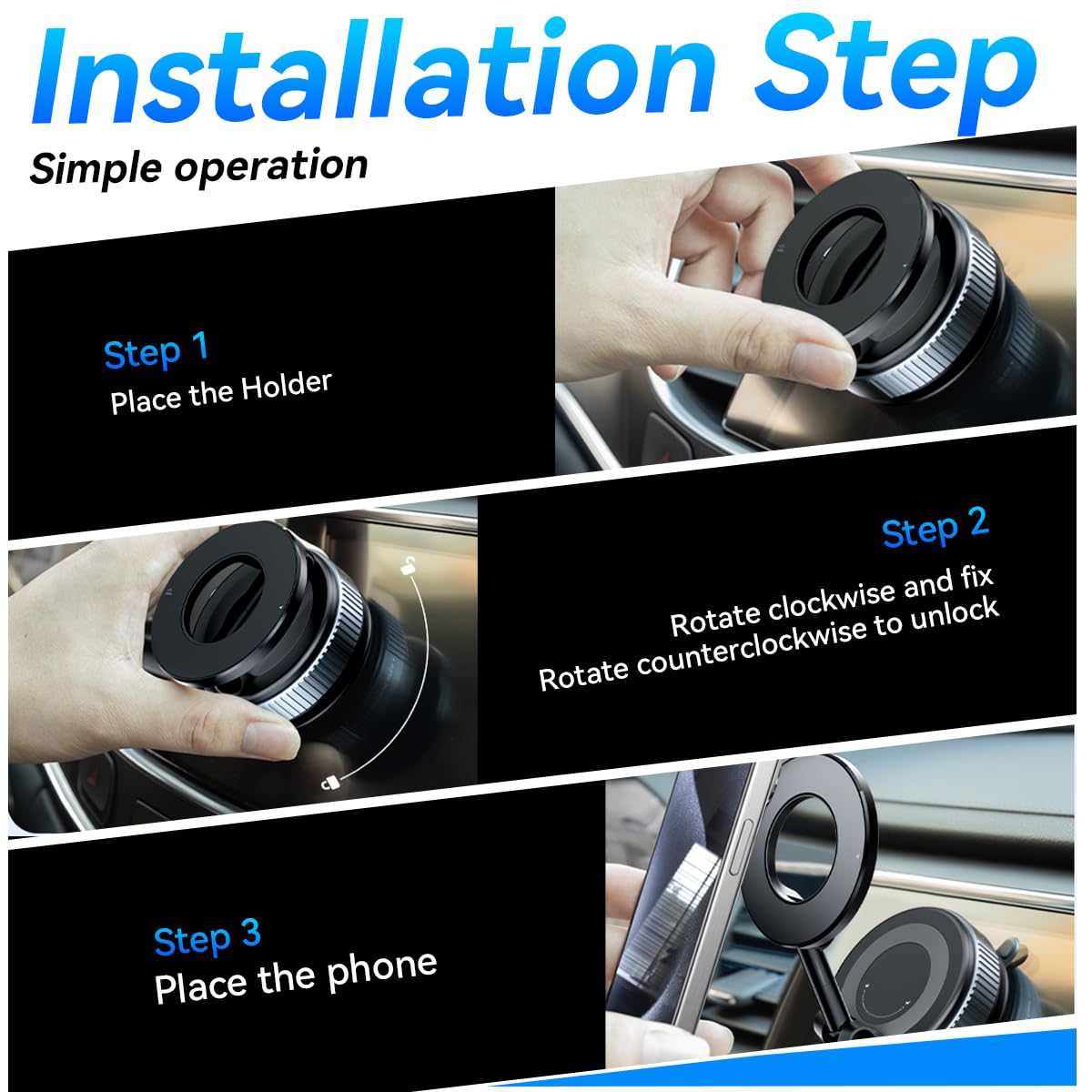 Installation Step

Simple operation

Step 1
Place the Holder

Step 2
Rotate clockwise and fix
Rotate counterclockwise to unlock

Step 3
Place the phone