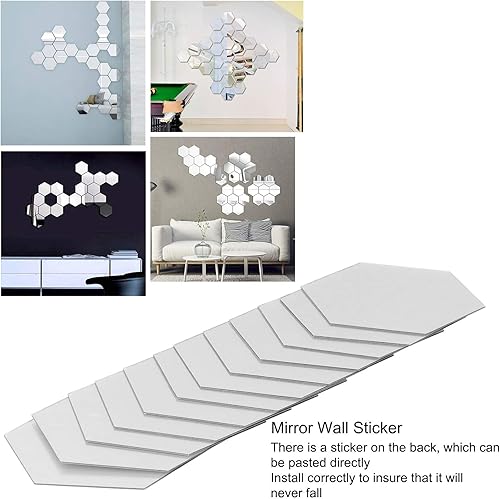 Mirror Wall Sticker

There is a sticker on the back, which can be pasted directly
Install correctly to insure that it will never fall