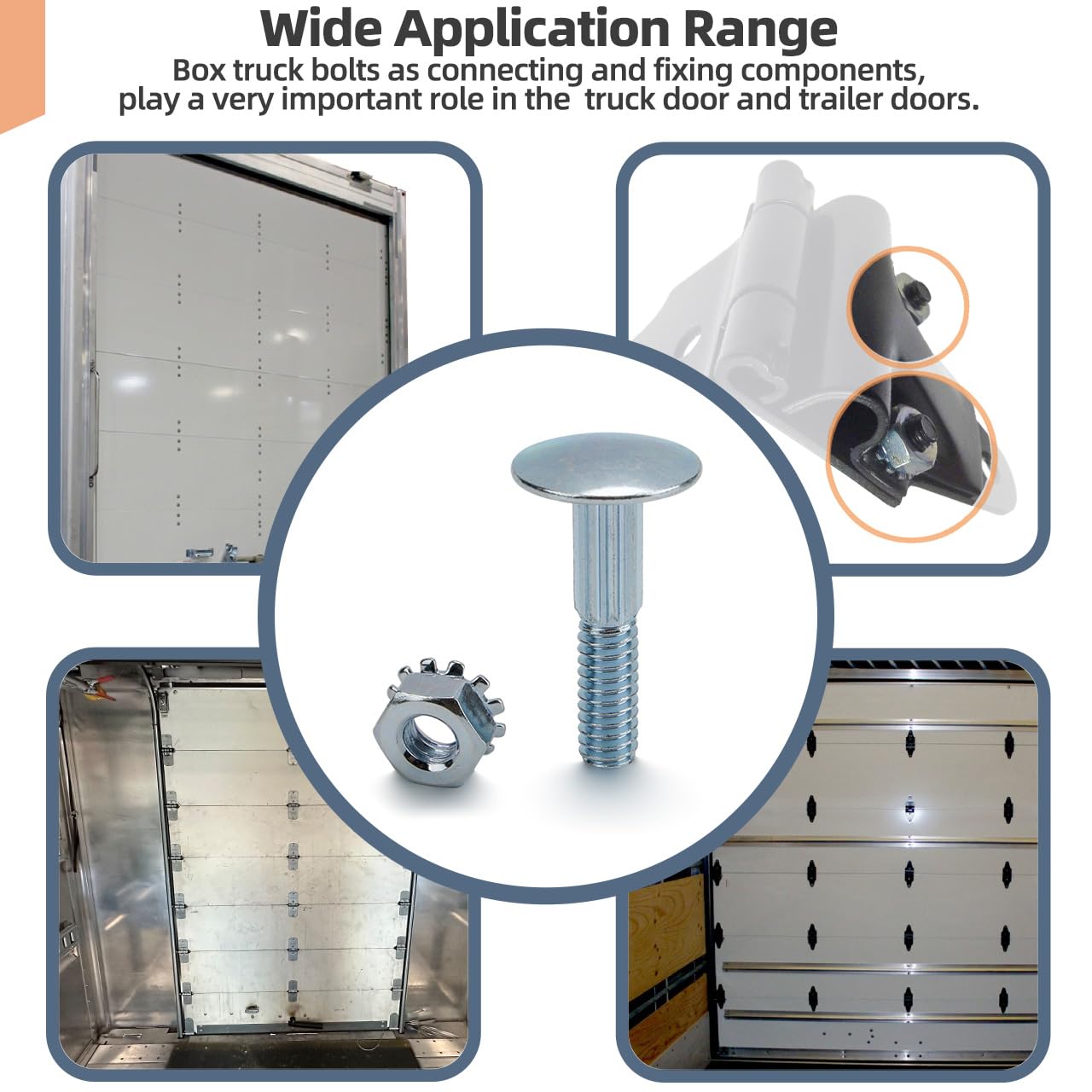 Wide Application Range
Box truck bolts as connecting and fixing components, play a very important role in the  truck door and trailer doors.