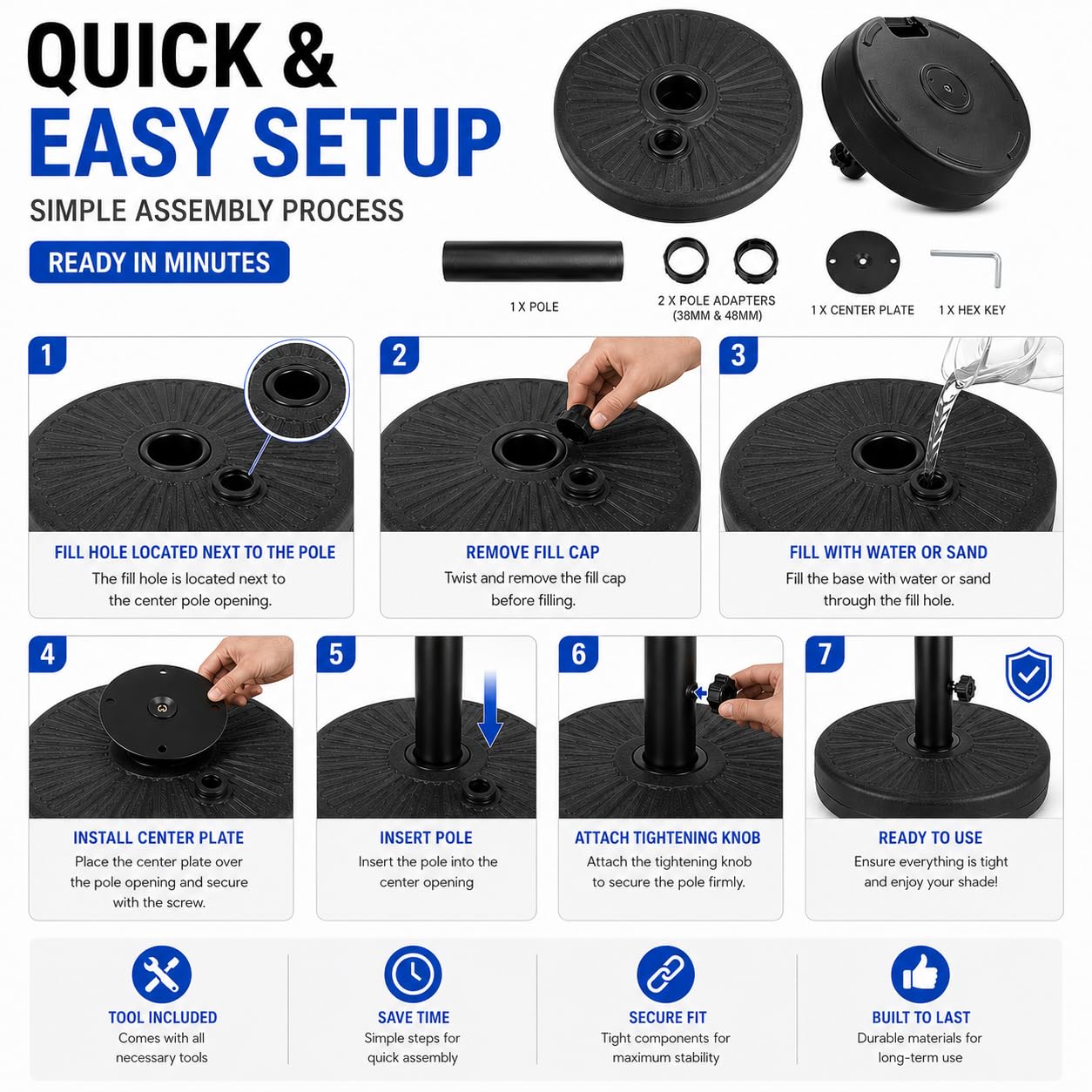 QUICK &
EASY SETUP
SIMPLE ASSEMBLY PROCESS
READY IN MINUTES

1 X POLE
2 X POLE ADAPTERS (38MM & 48MM)
1 X CENTER PLATE
1 X HEX KEY

1
FILL HOLE LOCATED NEXT TO THE POLE
The fill hole is located next to the center pole opening.

2
REMOVE FILL CAP
Twist and remove the fill cap before filling.

3
FILL WITH WATER OR SAND
Fill the base with water or sand through the fill hole.

4
INSTALL CENTER PLATE
Place the center plate over the pole opening and secure with the screw.

5
INSERT POLE
Insert the pole into the center opening

6
ATTACH TIGHTENING KNOB
Attach the tightening knob to secure the pole firmly.

7
READY TO USE
Ensure everything is tight and enjoy your shade!

TOOL INCLUDED
Comes with all necessary tools

SAVE TIME
Simple steps for quick assembly

SECURE FIT
Tight components for maximum stability

BUILT TO LAST
Durable materials for long-term use