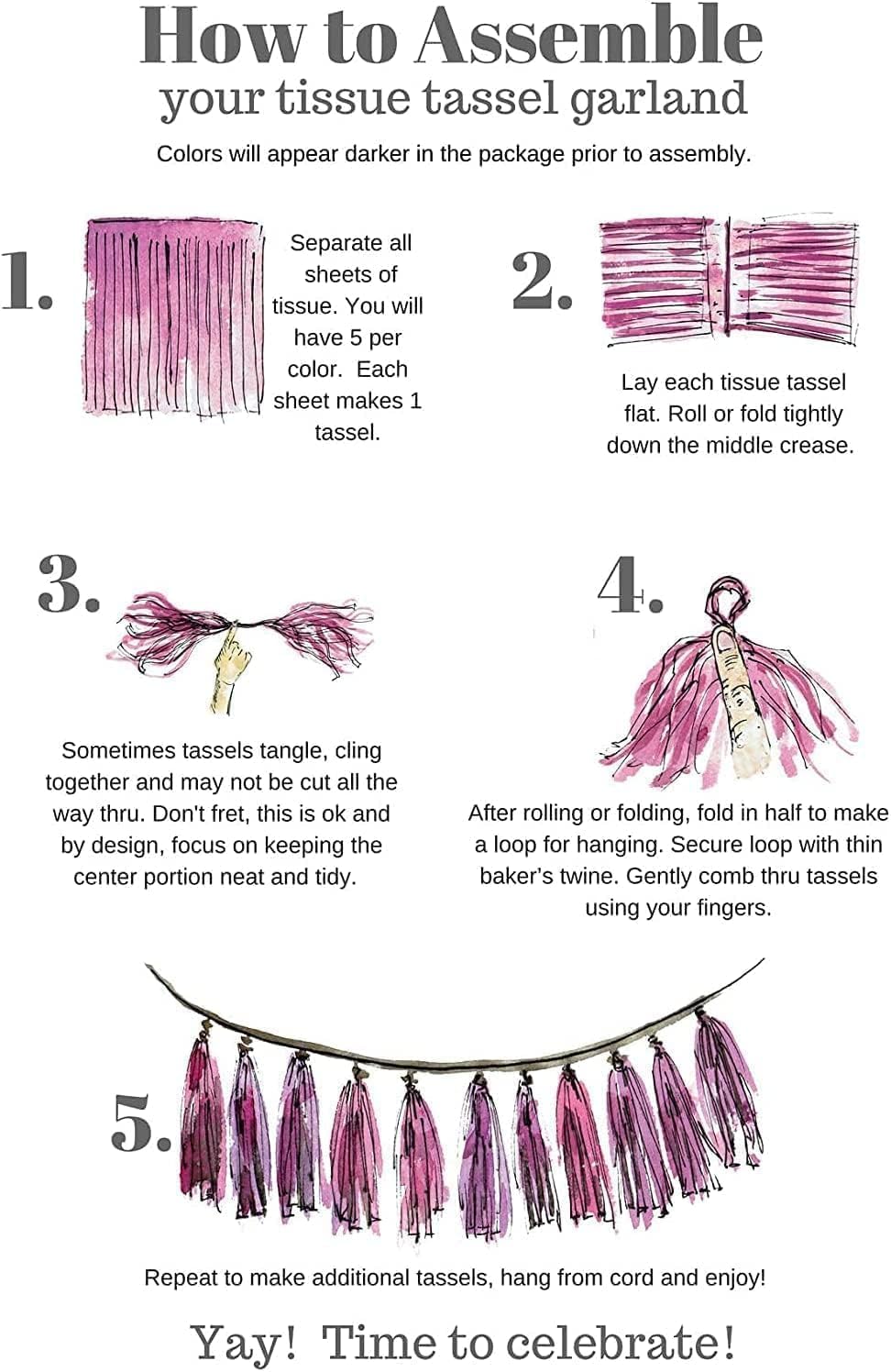 How to Assemble
your tissue tassel garland

Colors will appear darker in the package prior to assembly.

1.

Separate all sheets of tissue. You will have 5 per color. Each sheet makes 1 tassel.

2.

Lay each tissue tassel flat. Roll or fold tightly down the middle crease.

3.

Sometimes tassels tangle, cling together and may not be cut all the way thru. Don't fret, this is ok and by design, focus on keeping the center portion neat and tidy.

4.

After rolling or folding, fold in half to make a loop for hanging. Secure loop with thin baker's twine. Gently comb thru tassels using your fingers.

5.

Repeat to make additional tassels, hang from cord and enjoy!

Yay! Time to celebrate!