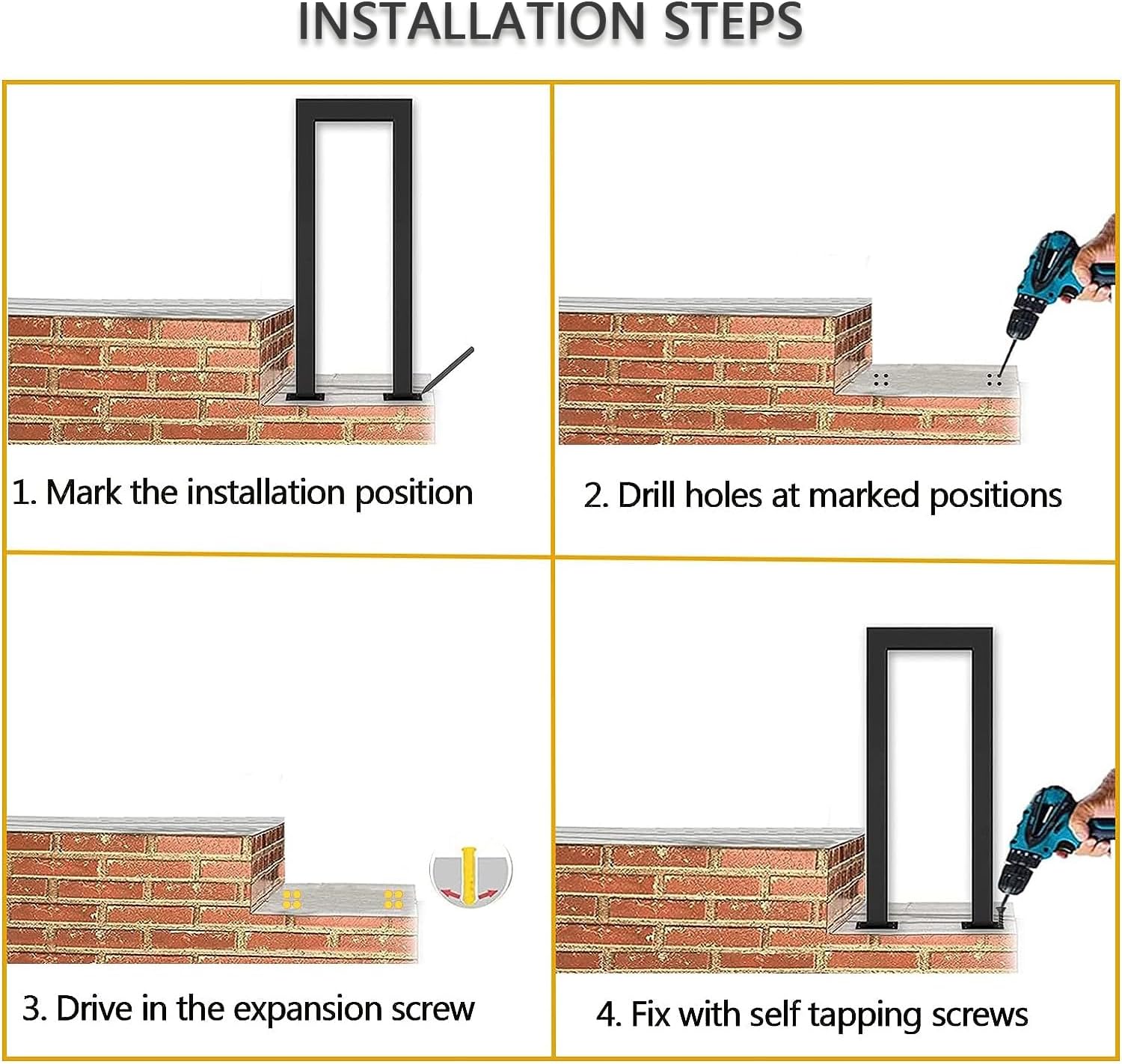 INSTALLATION STEPS

1. Mark the installation position

2. Drill holes at marked positions

3. Drive in the expansion screw

4. Fix with self tapping screws