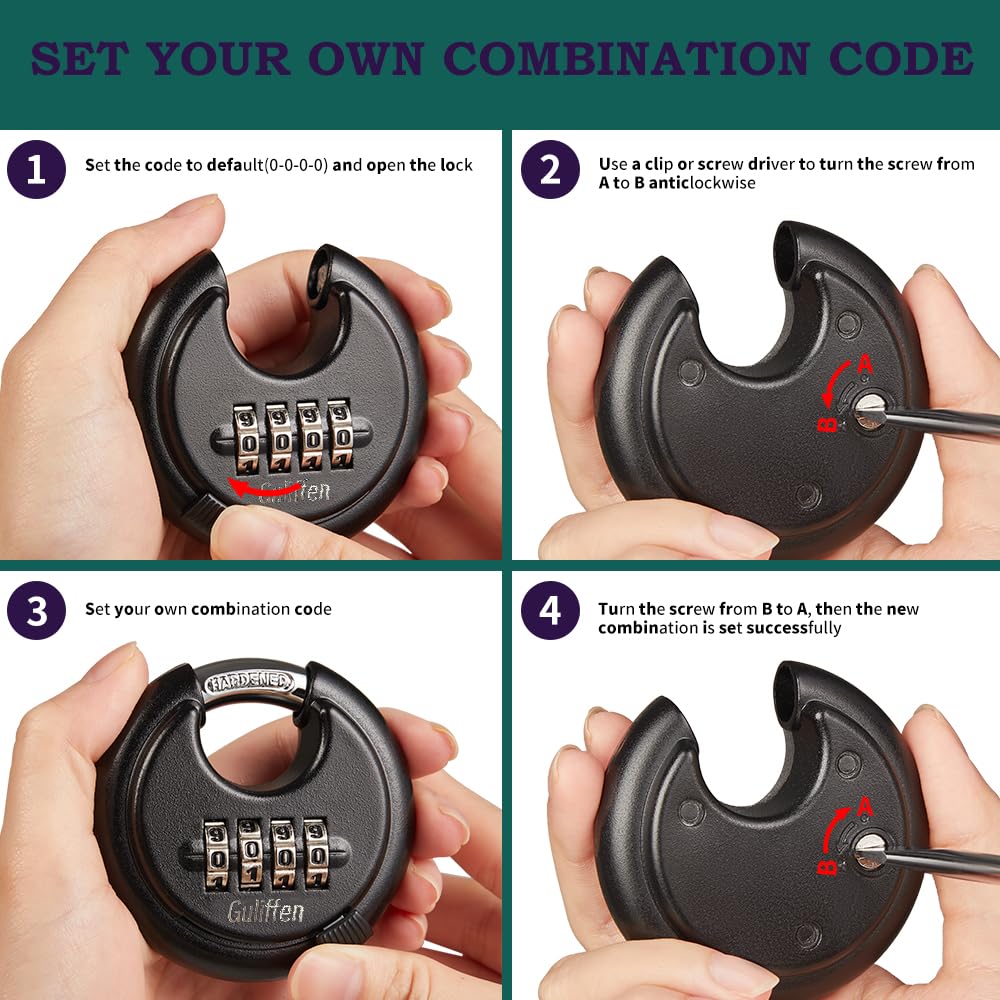 SET YOUR OWN COMBINATION CODE

1 Set the code to default(0-0-0-0) and open the lock

Guliffen

2 Use a clip or screw driver to turn the screw from A to B anticlockwise

A
B

3 Set your own combination code

HARDENED

Guliffen

4 Turn the screw from B to A, then the new combination is set successfully

A
B