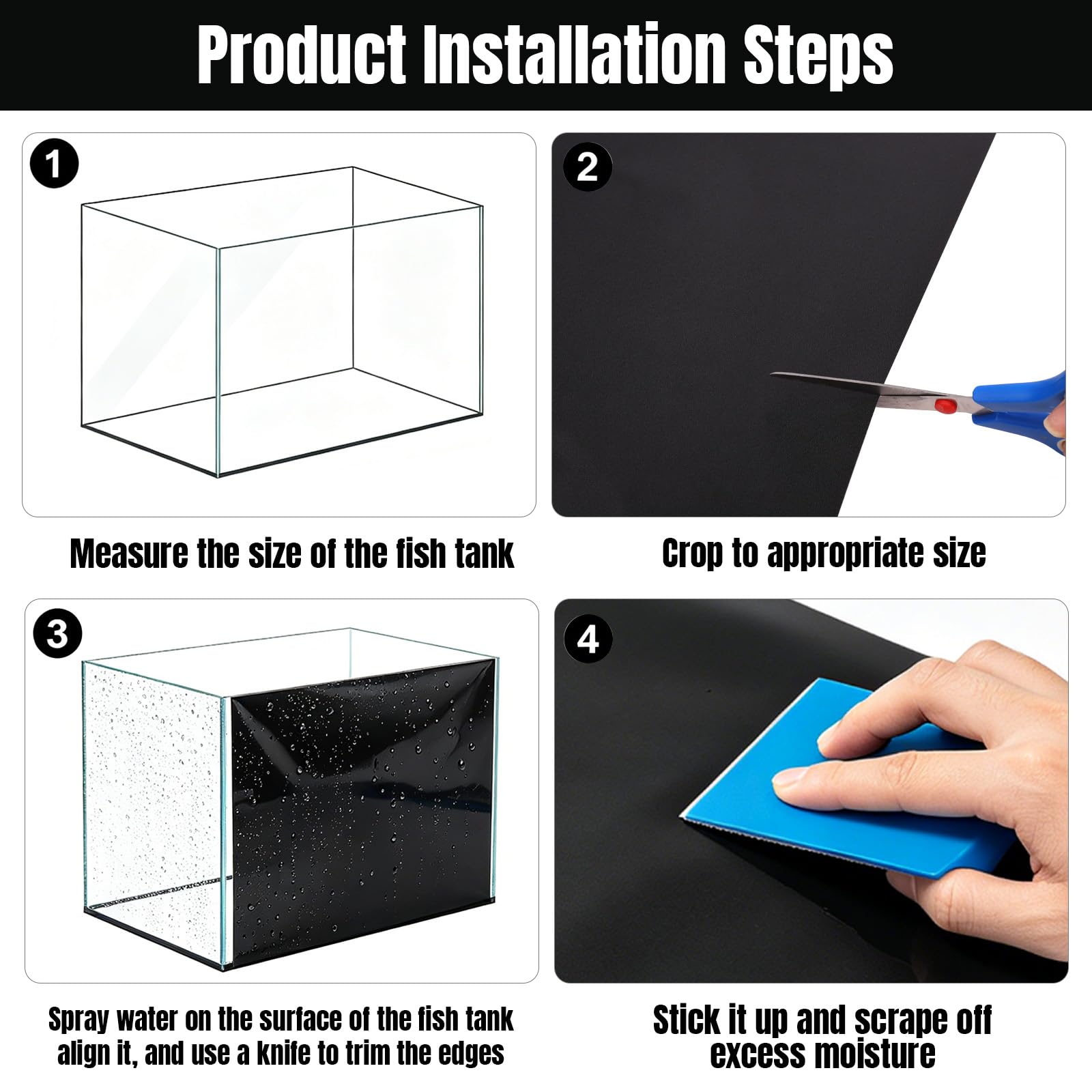 Product Installation Steps

1

Measure the size of the fish tank

2

Crop to appropriate size

3

Spray water on the surface of the fish tank align it, and use a knife to trim the edges

4

Stick it up and scrape off excess moisture