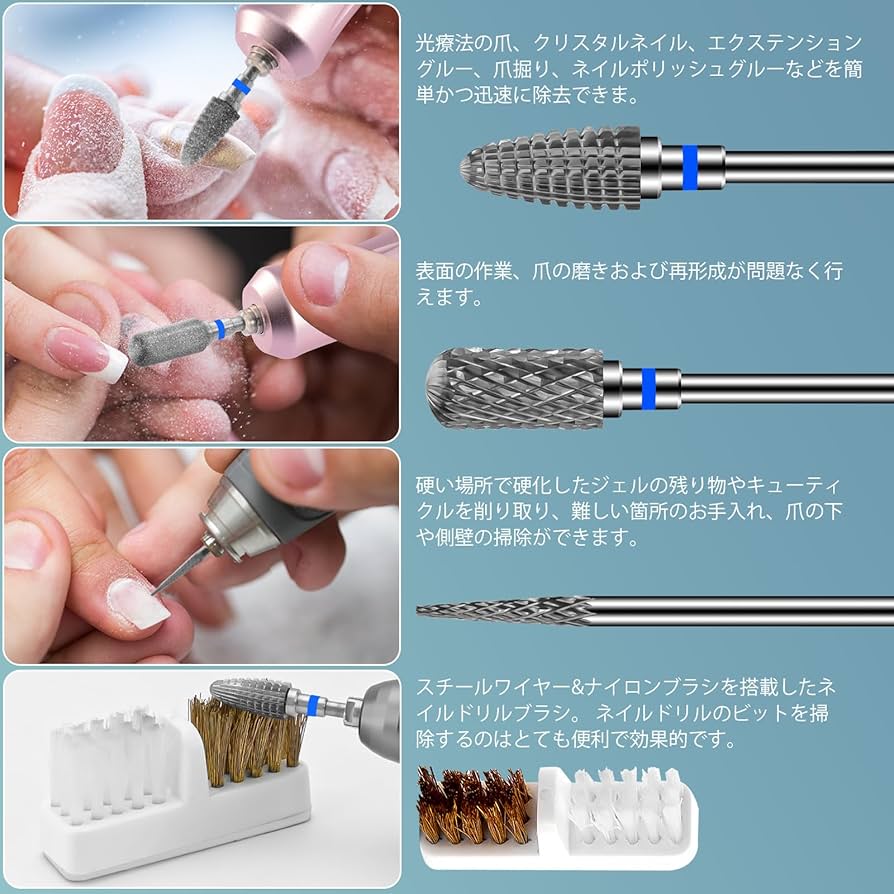 光療法の爪、クリスタルネイル、エクステンショングルー、爪掘り、ネイルポリッシュグルーなどを簡単かつ迅速に除去できま。

表面の作業、爪の磨きおよび再形成が問題なく行えます。

硬い場所で硬化したジェルの残り物やキューティクルを削り取り、難しい箇所のお手入れ、爪の下や側壁の掃除ができます。

スチールワイヤー&ナイロンブラシを搭載したネイルドリルブラシ。ネイルドリルのビットを掃除するのはとても便利で効果的です。