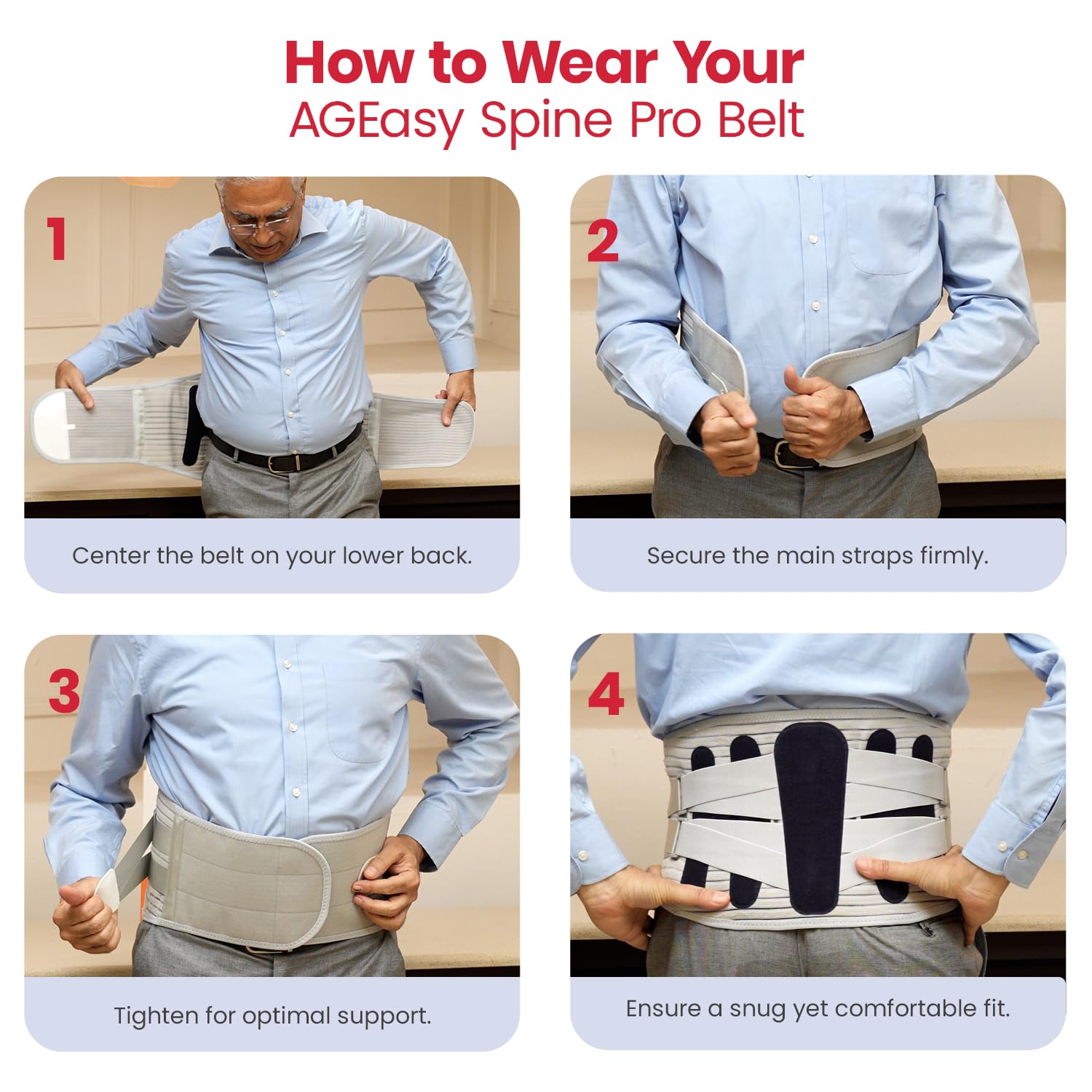 How to Wear Your
AGEasy Spine Pro Belt

1

Center the belt on your lower back.

2

Secure the main straps firmly.

3

Tighten for optimal support.

4

Ensure a snug yet comfortable fit.