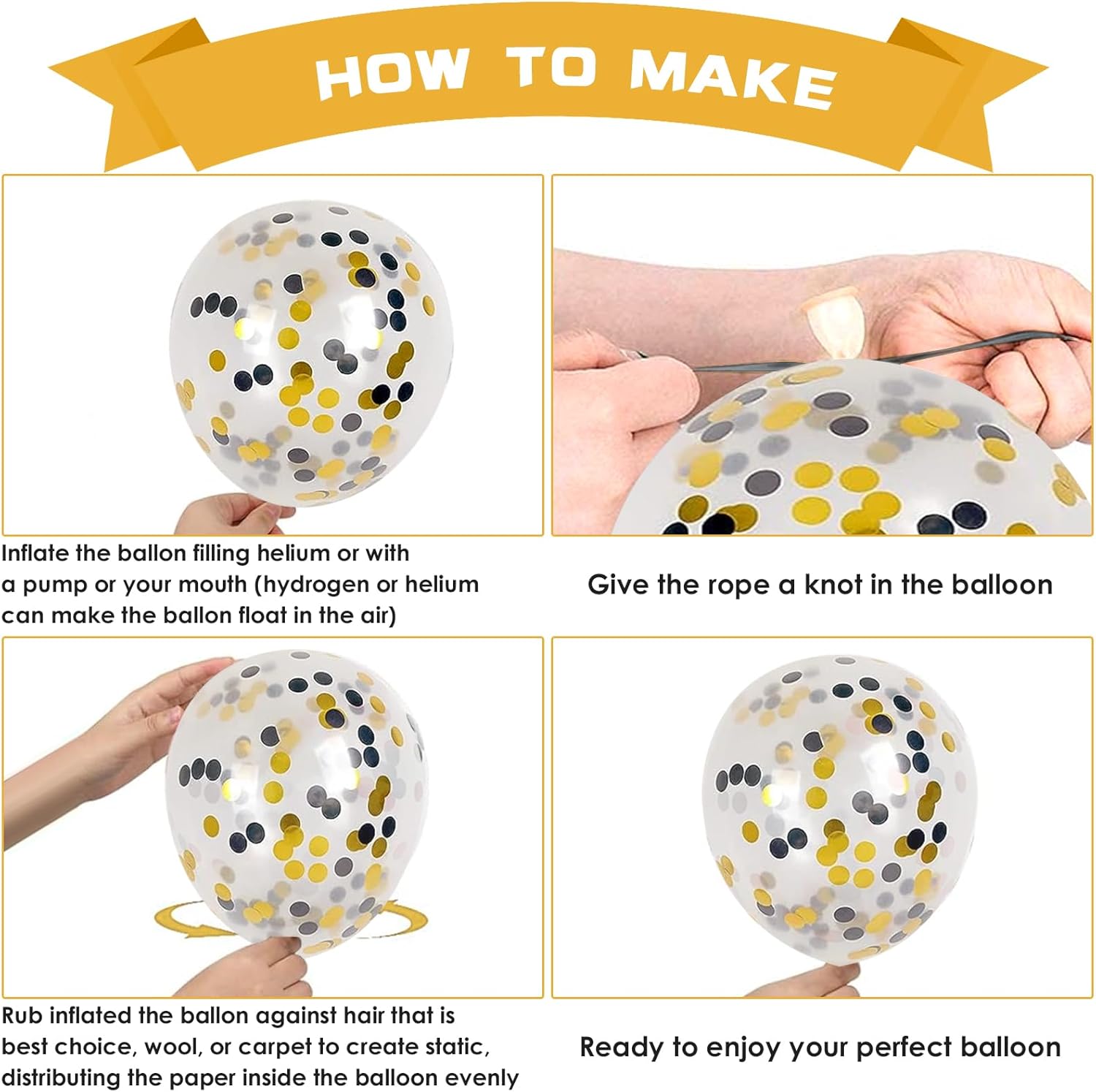 HOW TO MAKE

Inflate the ballon filling helium or with a pump or your mouth (hydrogen or helium can make the ballon float in the air)

Give the rope a knot in the balloon

Rub inflated the ballon against hair that is best choice, wool, or carpet to create static, distributing the paper inside the balloon evenly

Ready to enjoy your perfect balloon