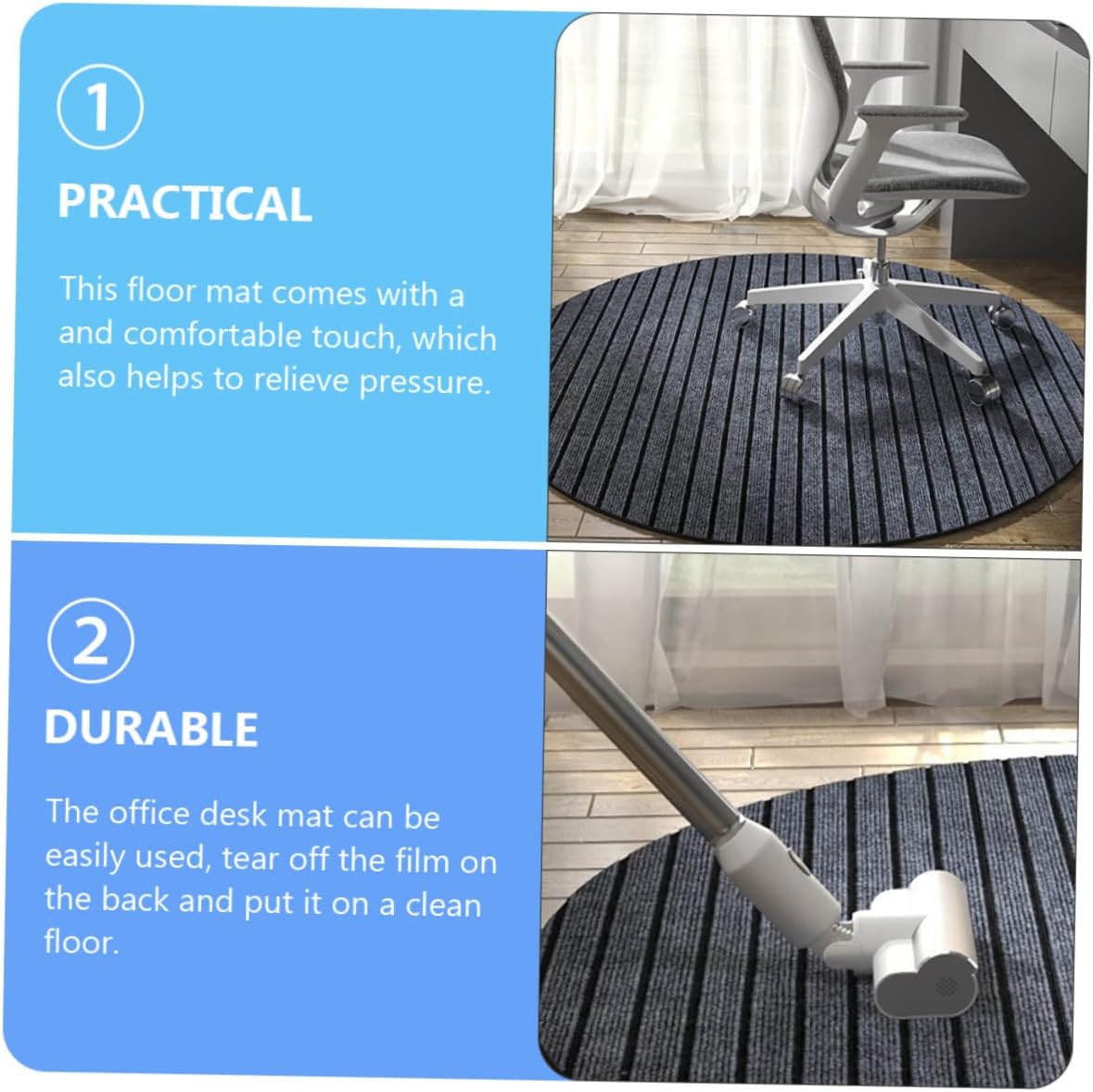 1

PRACTICAL

This floor mat comes with a and comfortable touch, which also helps to relieve pressure.

2

DURABLE

The office desk mat can be easily used, tear off the film on the back and put it on a clean floor.