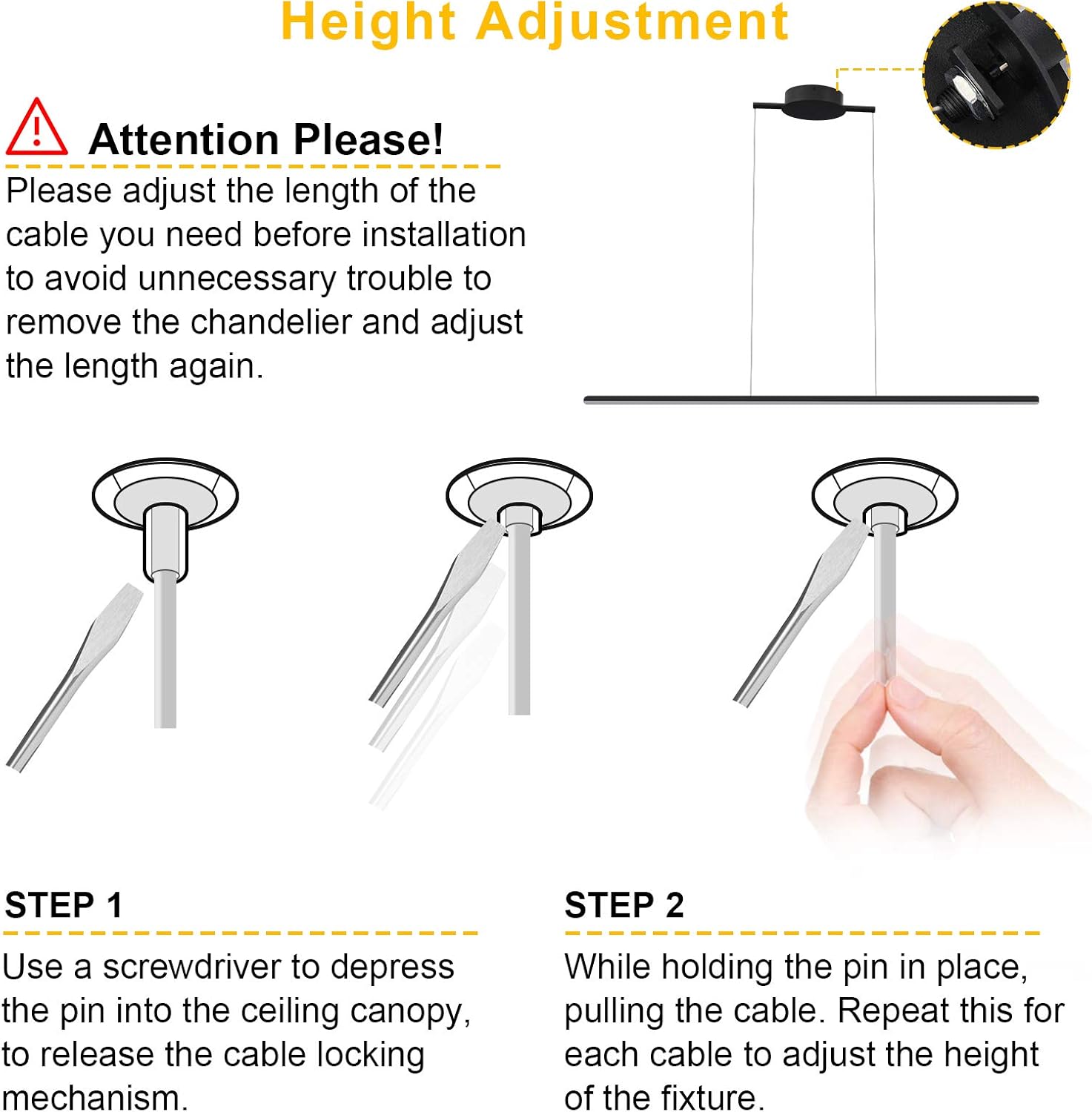 Height Adjustment

Attention Please!

Please adjust the length of the cable you need before installation to avoid unnecessary trouble to remove the chandelier and adjust the length again.

STEP 1

Use a screwdriver to depress the pin into the ceiling canopy, to release the cable locking mechanism.

STEP 2

While holding the pin in place, pulling the cable. Repeat this for each cable to adjust the height of the fixture.