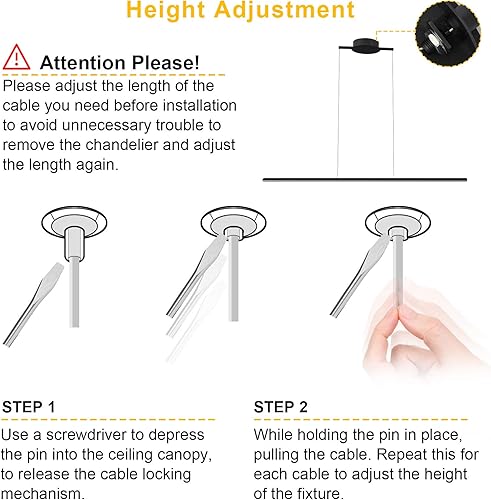 Height Adjustment

Attention Please!

Please adjust the length of the cable you need before installation to avoid unnecessary trouble to remove the chandelier and adjust the length again.

STEP 1

Use a screwdriver to depress the pin into the ceiling canopy, to release the cable locking mechanism.

STEP 2

While holding the pin in place, pulling the cable. Repeat this for each cable to adjust the height of the fixture.