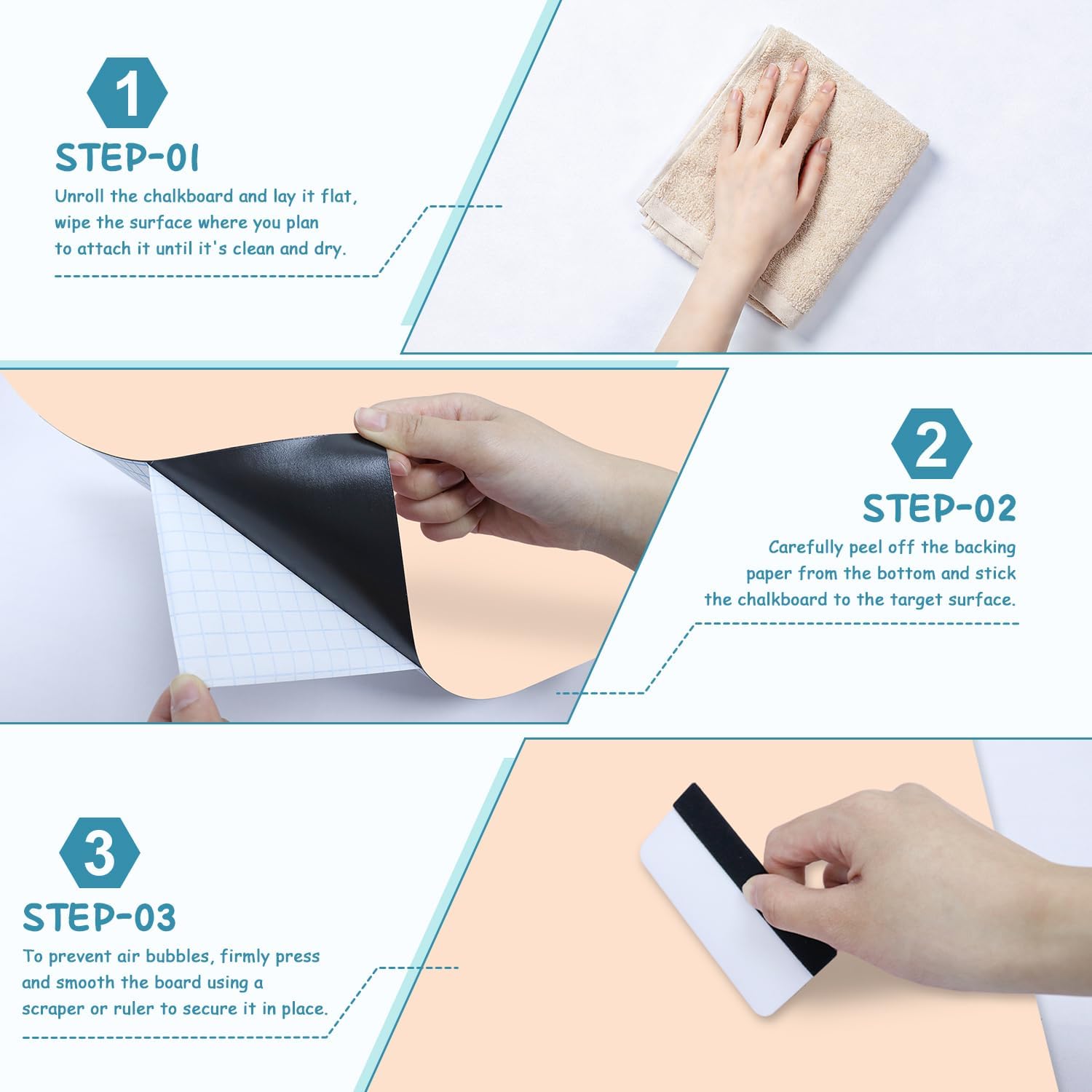 1

STEP-01

Unroll the chalkboard and lay it flat, wipe the surface where you plan to attach it until it's clean and dry.

2

STEP-02

Carefully peel off the backing paper from the bottom and stick the chalkboard to the target surface.

3

STEP-03

To prevent air bubbles, firmly press and smooth the board using a scraper or ruler to secure it in place.