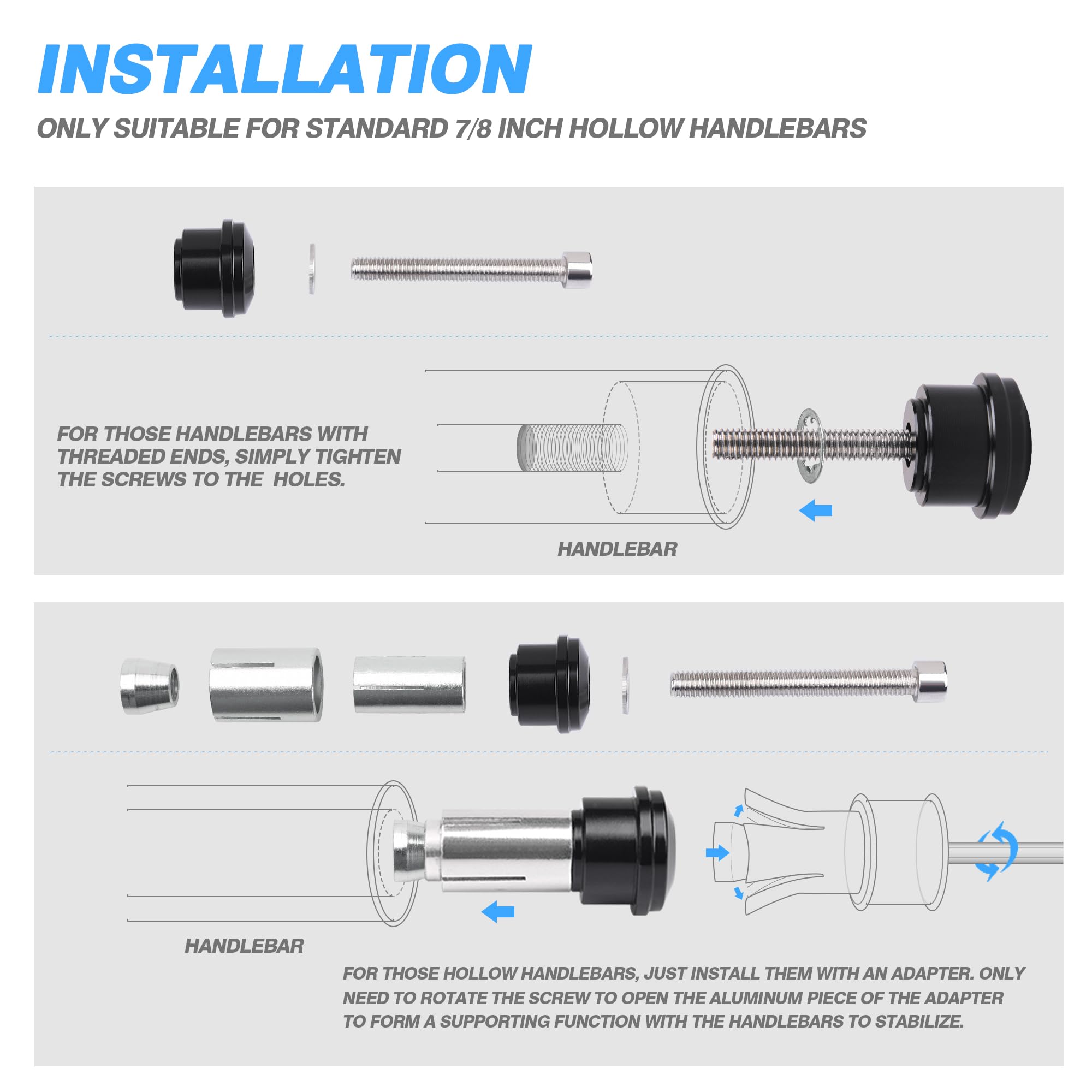 INSTALLATION

ONLY SUITABLE FOR STANDARD 7/8 INCH HOLLOW HANDLEBARS

FOR THOSE HANDLEBARS WITH THREADED ENDS, SIMPLY TIGHTEN THE SCREWS TO THE HOLES.

HANDLEBAR

HANDLEBAR

FOR THOSE HOLLOW HANDLEBARS, JUST INSTALL THEM WITH AN ADAPTER. ONLY NEED TO ROTATE THE SCREW TO OPEN THE ALUMINUM PIECE OF THE ADAPTER TO FORM A SUPPORTING FUNCTION WITH THE HANDLEBARS TO STABILIZE.