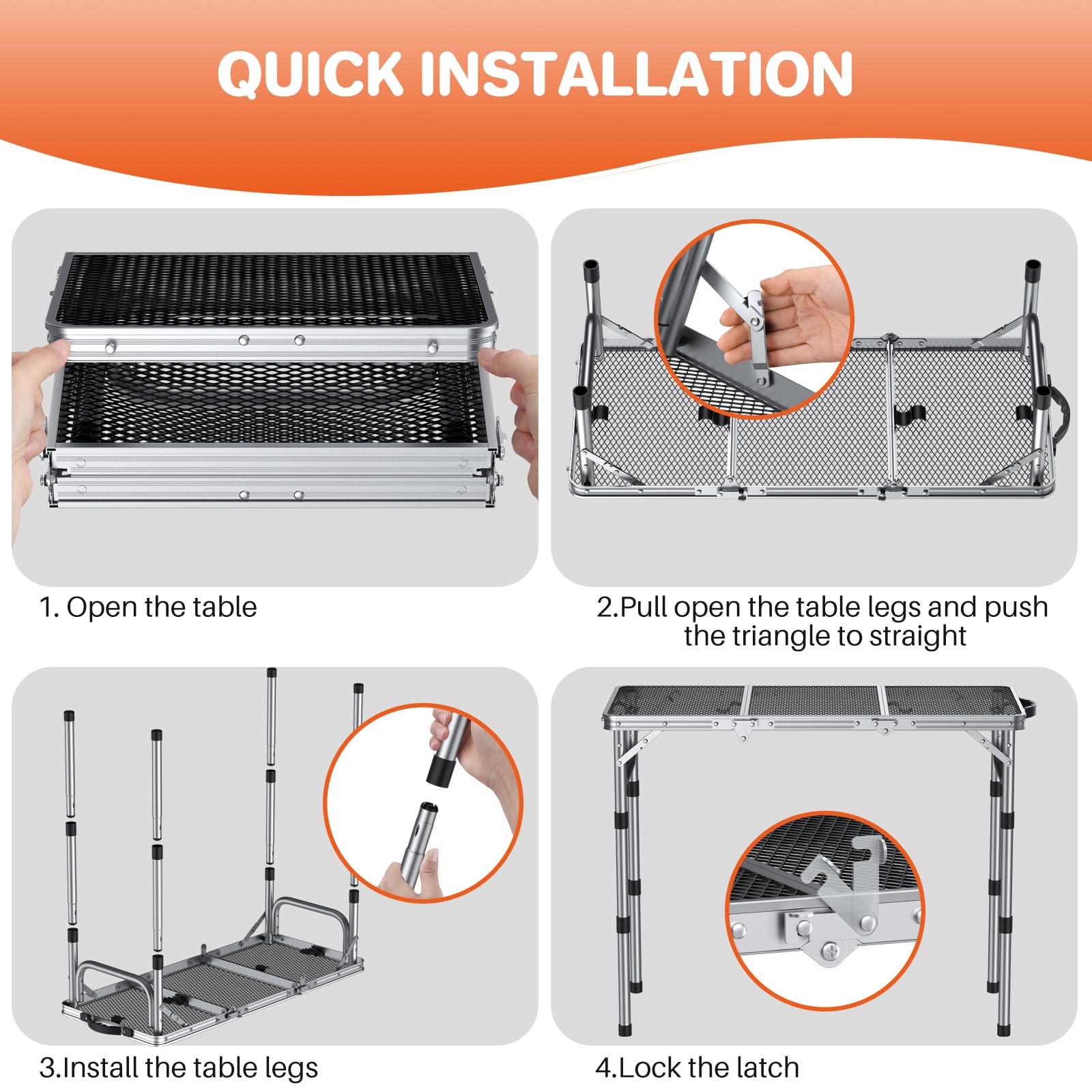 QUICK INSTALLATION

1. Open the table

2.Pull open the table legs and push the triangle to straight

3.Install the table legs

4.Lock the latch