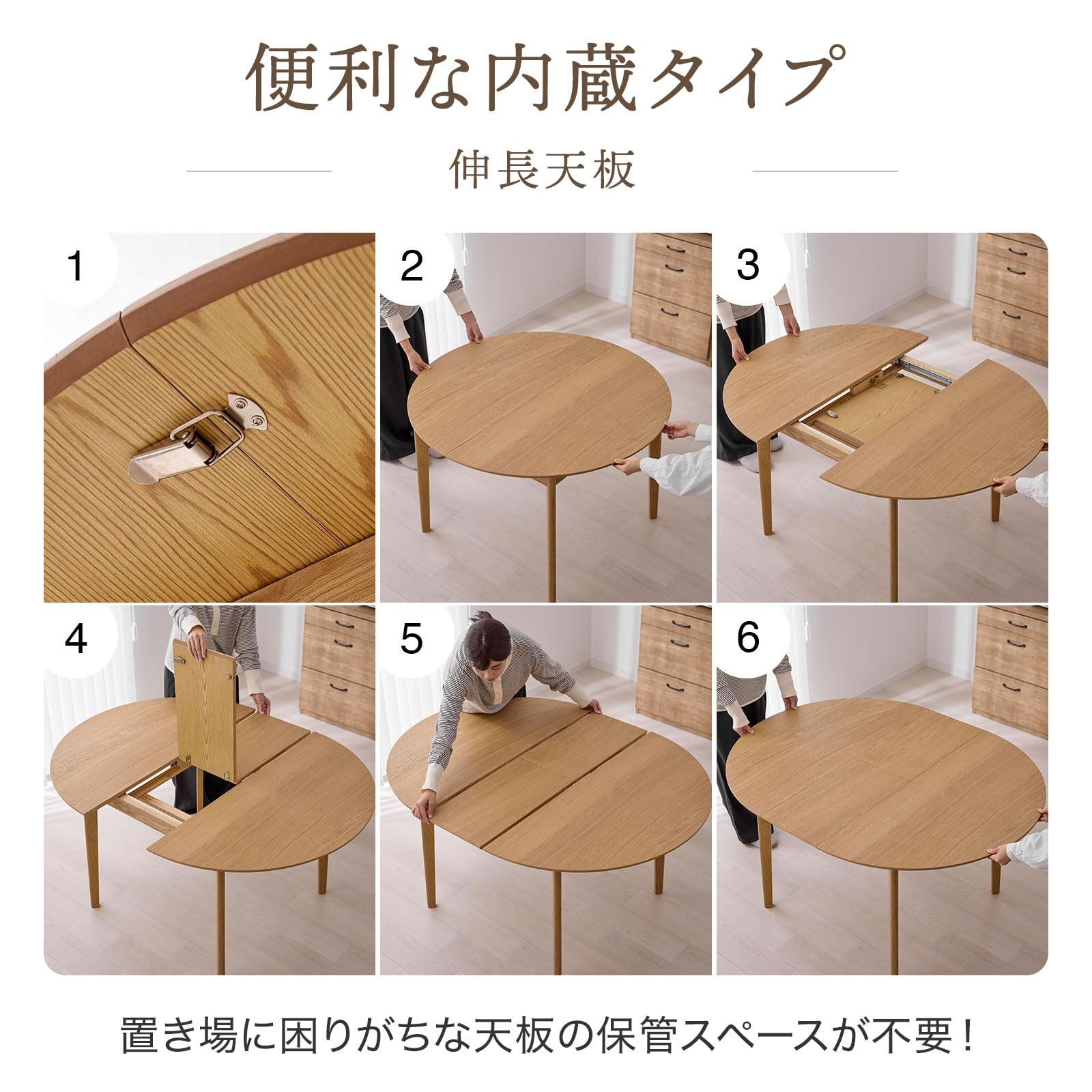 便利な内蔵タイプ

伸長天板

1

2

3

4

5

6

置き場に困りがちな天板の保管スペースが不要！