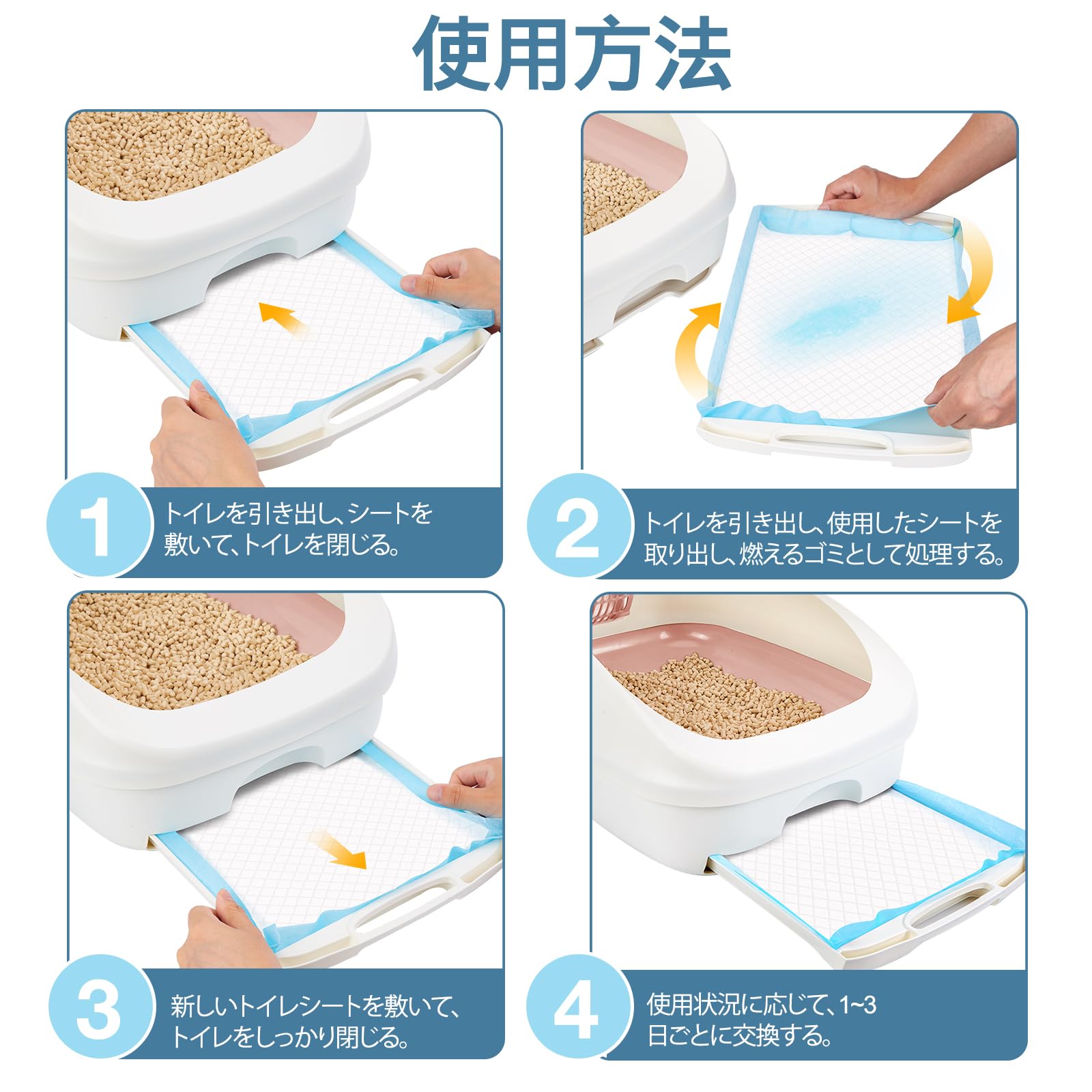 使用方法

1
トイレを引き出し、シートを敷いて、トイレを閉じる。

2
トイレを引き出し、使用したシートを取り出し、燃えるゴミとして処理する。

3
新しいトイレシートを敷いて、トイレをしっかり閉じる。

4
使用状況に応じて、1~3日ごとに交換する。