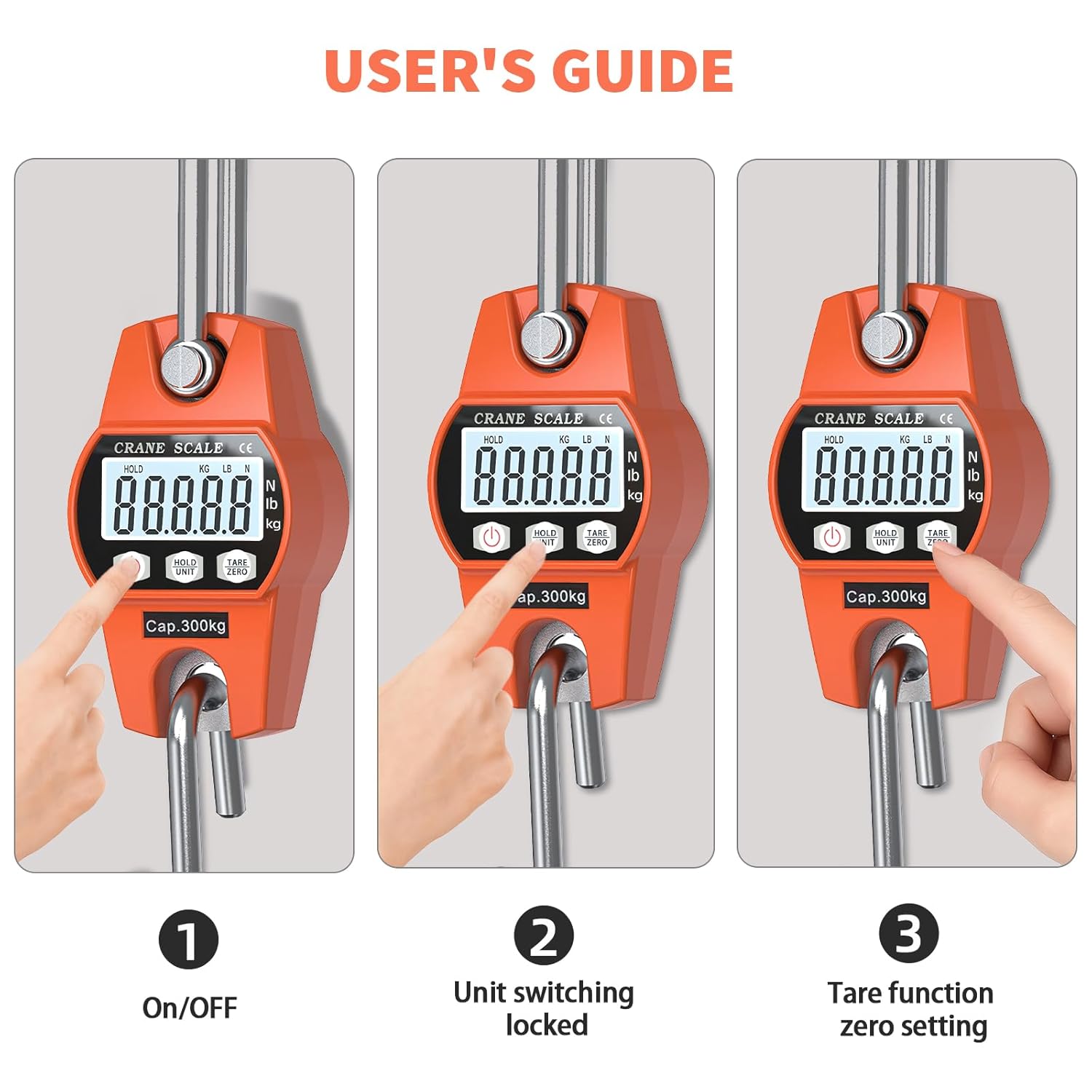 USER'S GUIDE

CRANE SCALE CE
HOLD KG LB N
88888
N
lb
kg
HOLD UNIT
TARE ZERO
Cap.300kg

CRANE SCALE CE
HOLD KG LB N
88888
N
lb
kg
HOLD UNIT
TARE ZERO
ap.300kg

CRANE SCALE CE
HOLD KG LB N
88888
N
lb
kg
HOLD UNIT
TARE ZERO
Cap.300kg

1
On/OFF

2
Unit switching locked

3
Tare function zero setting