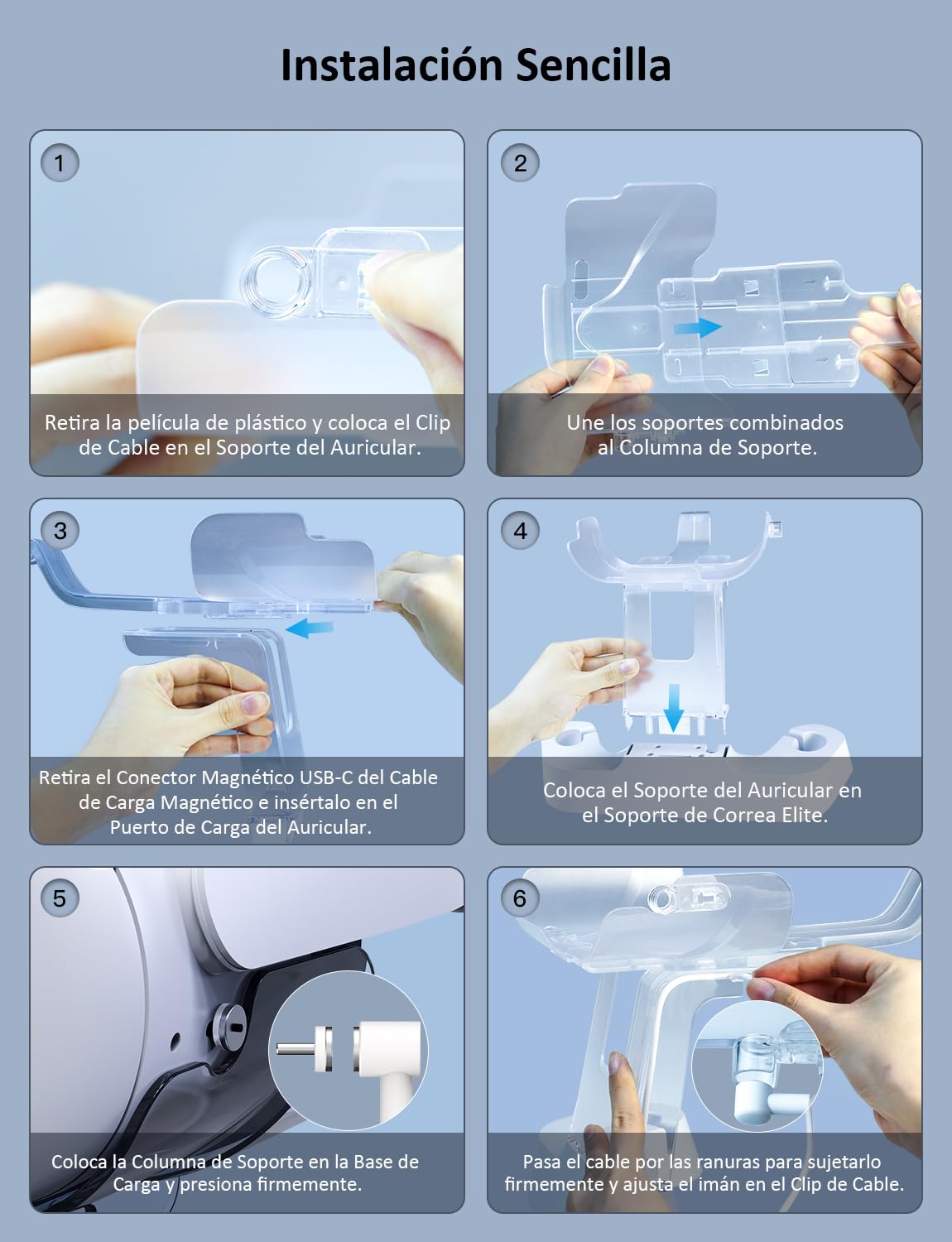 Instalación Sencilla

1

Retira la película de plástico y coloca el Clip de Cable en el Soporte del Auricular.

2

Une los soportes combinados al Columna de Soporte.

3

Retira el Conector Magnético USB-C del Cable de Carga Magnético e insértalo en el Puerto de Carga del Auricular.

4

Coloca el Soporte del Auricular en el Soporte de Correa Elite.

5

Coloca la Columna de Soporte en la Base de Carga y presiona firmemente.

6

Pasa el cable por las ranuras para sujetarlo firmemente y ajusta el imán en el Clip de Cable.