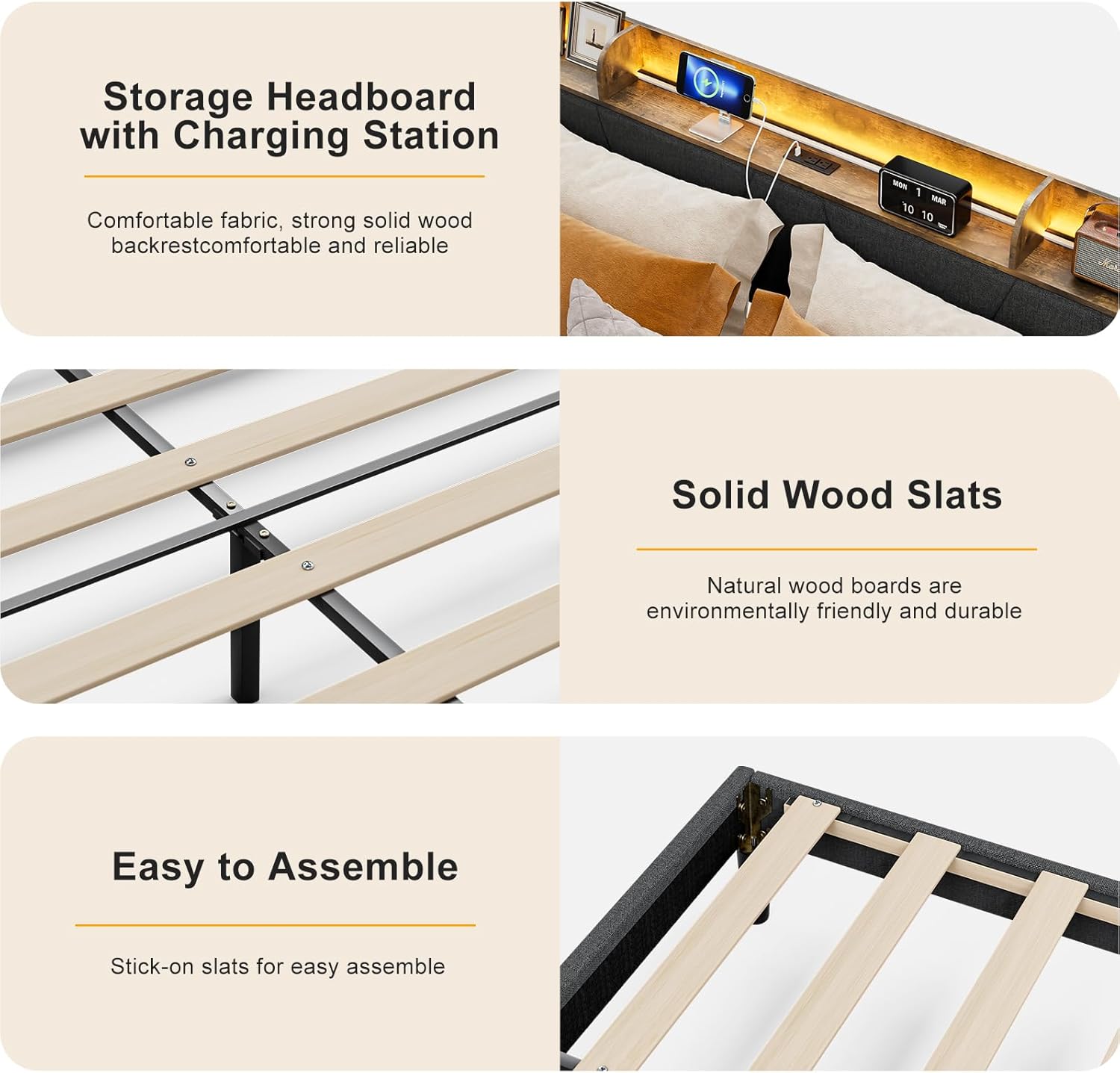 Storage Headboard with Charging Station

Comfortable fabric, strong solid wood backrestcomfortable and reliable

MON 1 MAR
10 10

Solid Wood Slats

Natural wood boards are environmentally friendly and durable

Easy to Assemble

Stick-on slats for easy assemble