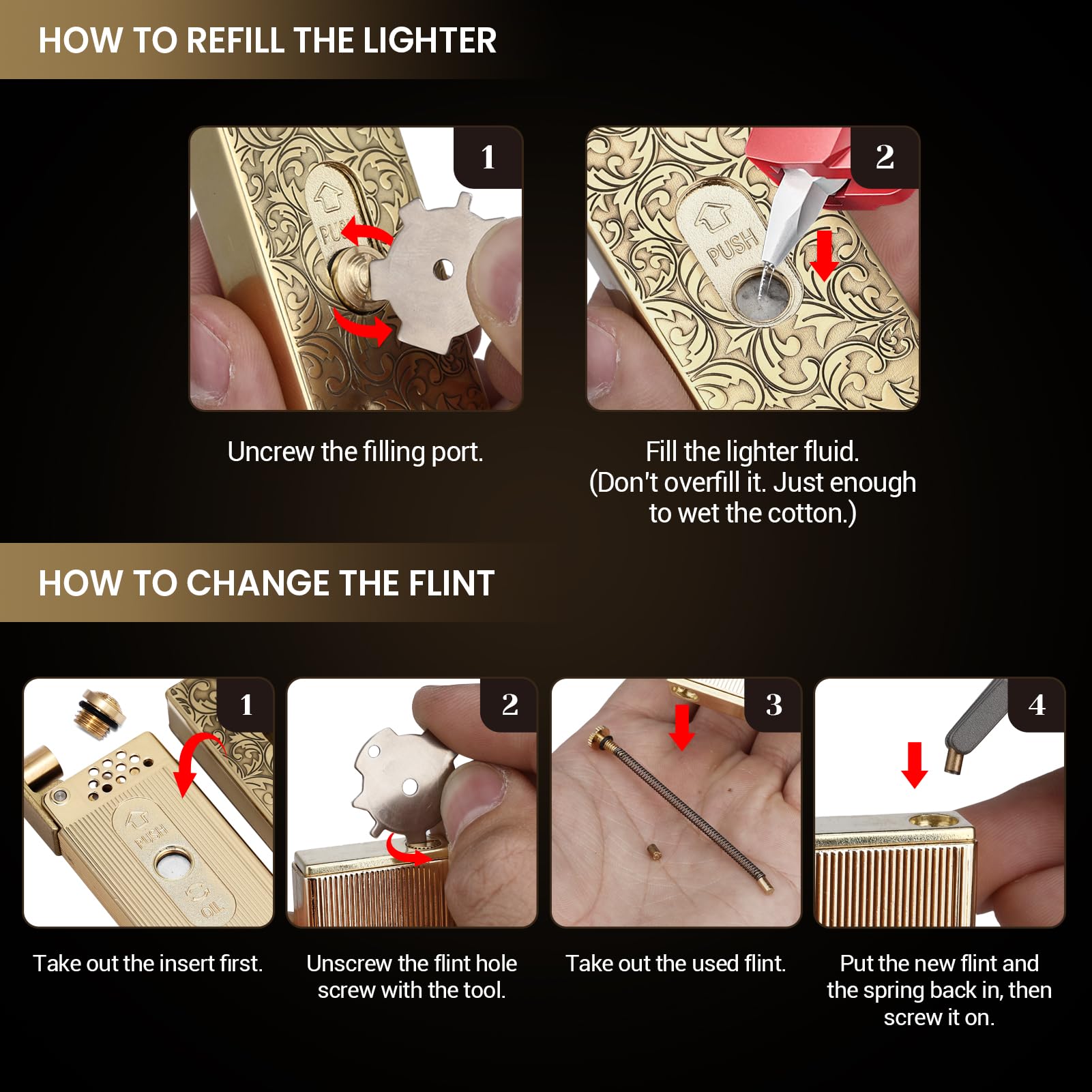 HOW TO REFILL THE LIGHTER

1

PUSH

Uncrew the filling port.

2

PUSH

Fill the lighter fluid. (Don't overfill it. Just enough to wet the cotton.)

HOW TO CHANGE THE FLINT

1

PUSH

OIL

Take out the insert first.

2

Unscrew the flint hole screw with the tool.

3

Take out the used flint.

4

Put the new flint and the spring back in, then screw it on.