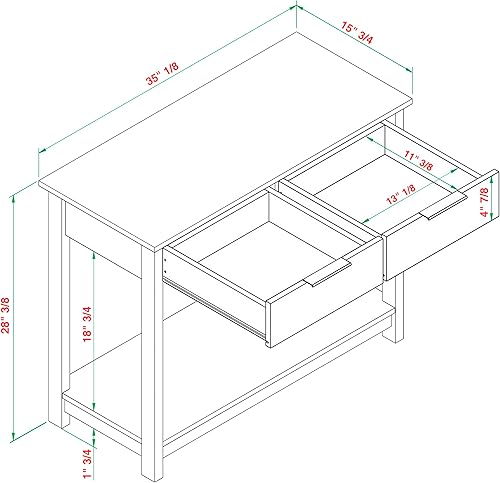 35" 1/8
15" 3/4
11" 3/8
13" 1/8
4" 7/8
28" 3/8
18" 3/4
1" 3/4