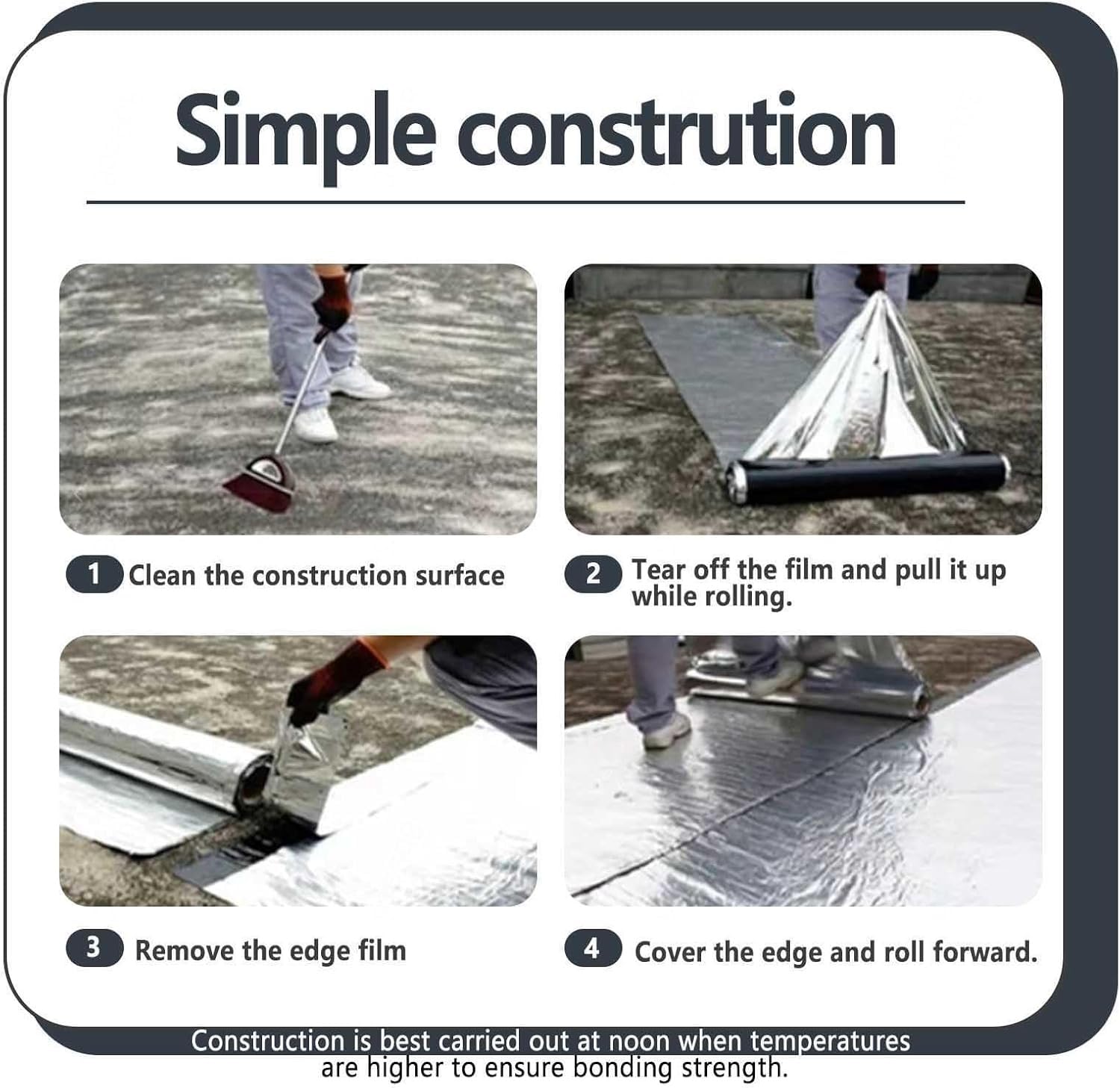 Simple constrution

1 Clean the construction surface

2 Tear off the film and pull it up while rolling.

3 Remove the edge film

4 Cover the edge and roll forward.

Construction is best carried out at noon when temperatures are higher to ensure bonding strength.