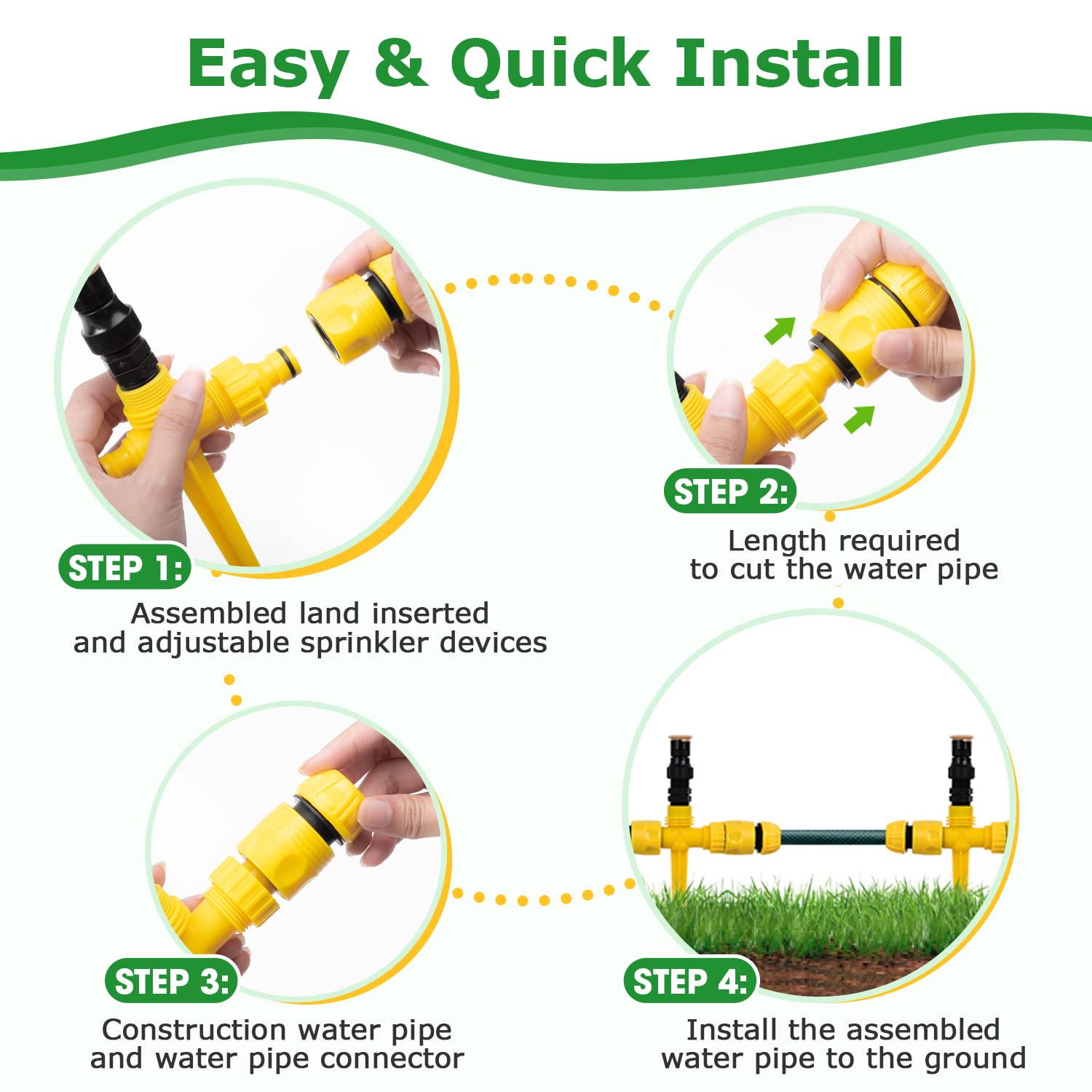 Easy & Quick Install

STEP 1:
Assembled land inserted and adjustable sprinkler devices

STEP 2:
Length required to cut the water pipe

STEP 3:
Construction water pipe and water pipe connector

STEP 4:
Install the assembled water pipe to the ground