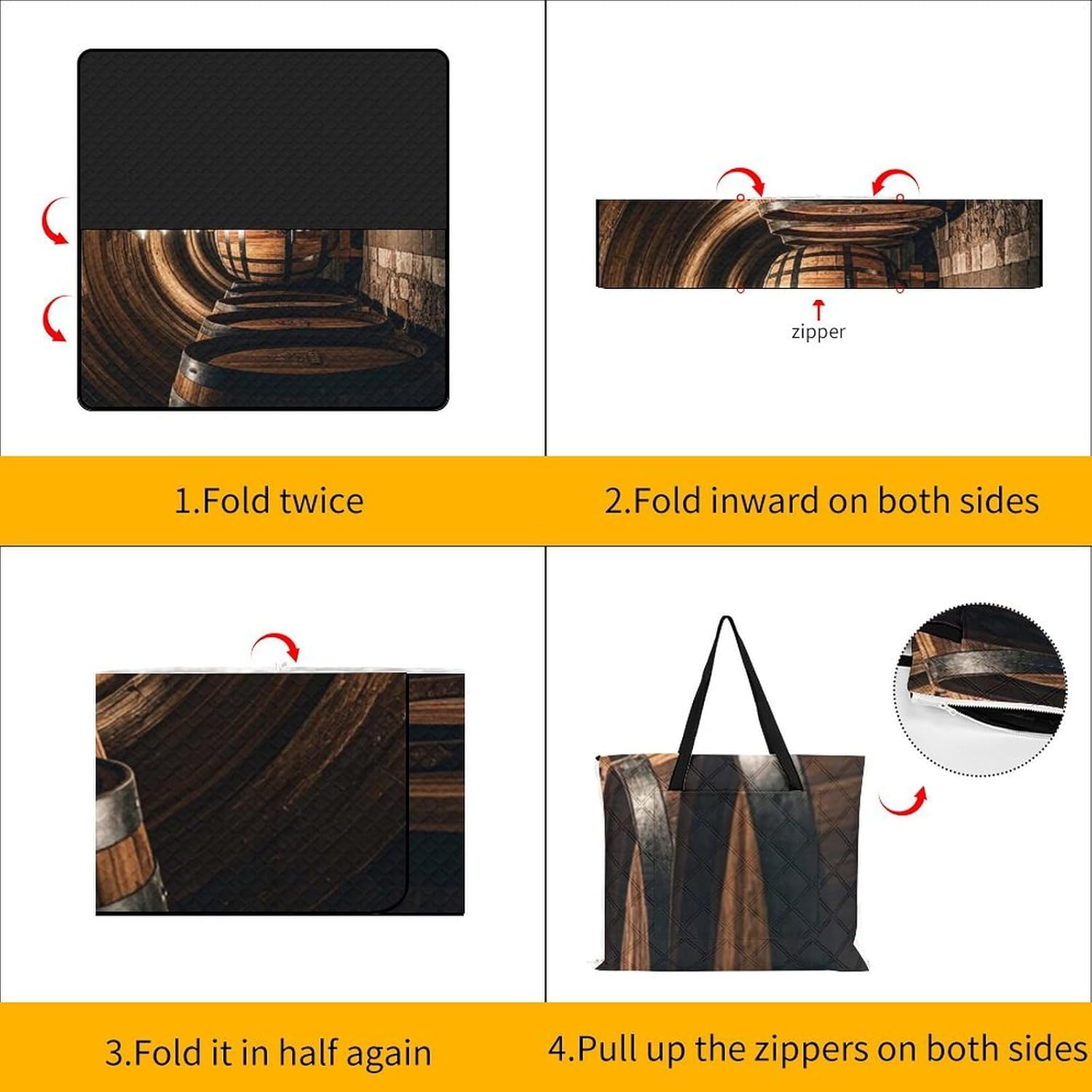 zipper

1.Fold twice

2.Fold inward on both sides

3.Fold it in half again

4.Pull up the zippers on both sides