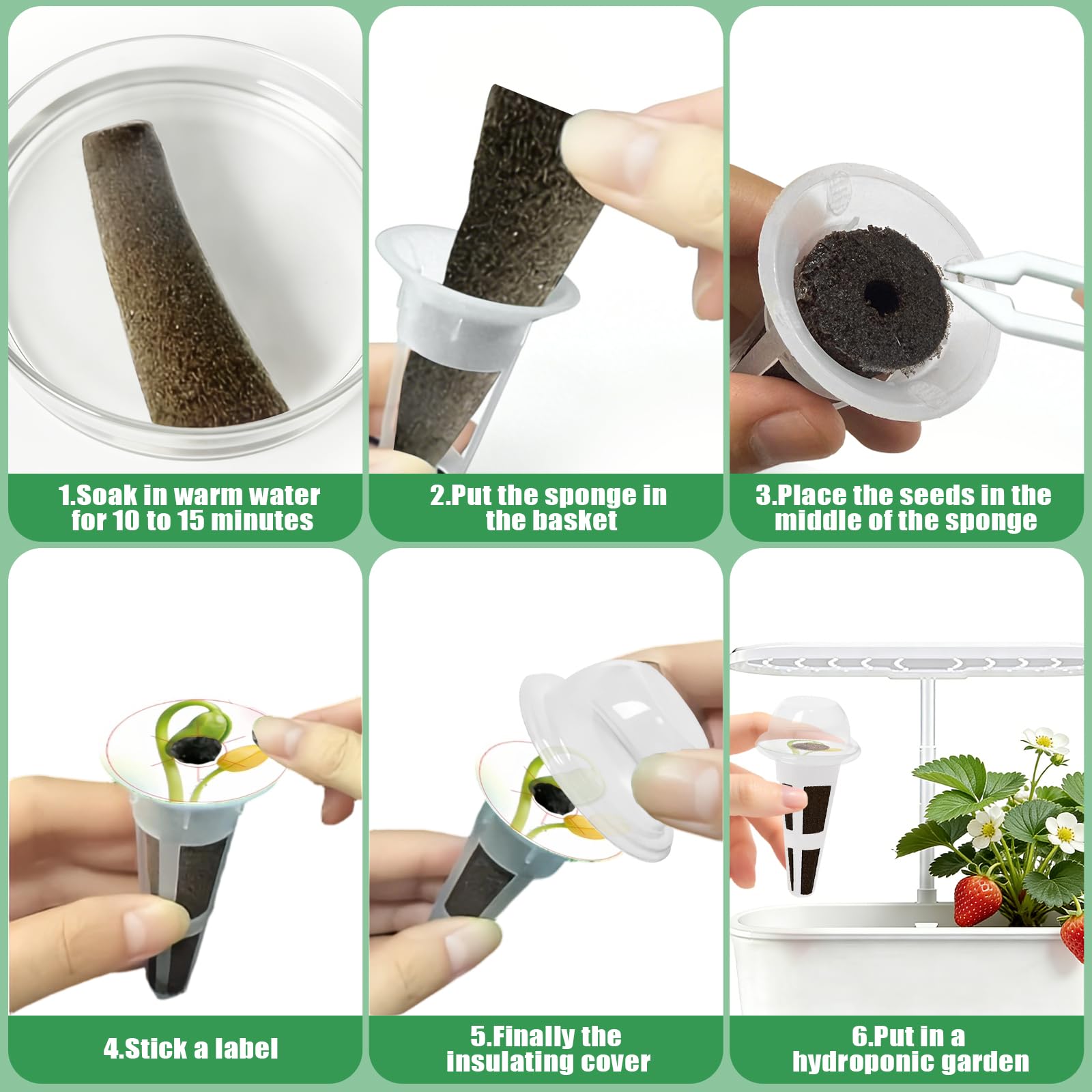 1.Soak in warm water for 10 to 15 minutes

2.Put the sponge in the basket

3.Place the seeds in the middle of the sponge

4.Stick a label

5.Finally the insulating cover

6.Put in a hydroponic garden