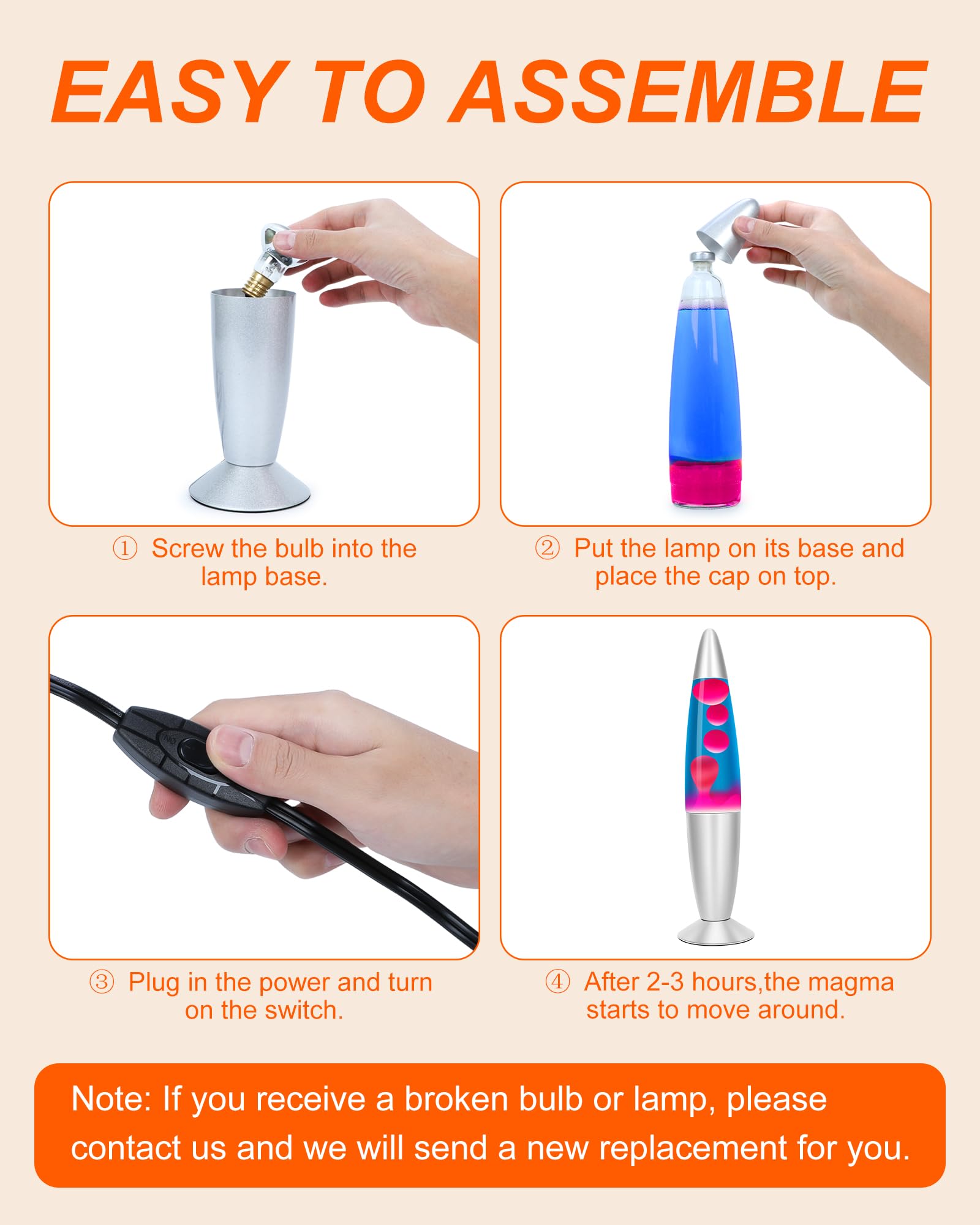 EASY TO ASSEMBLE

① Screw the bulb into the lamp base.

② Put the lamp on its base and place the cap on top.

③ Plug in the power and turn on the switch.

④ After 2-3 hours,the magma starts to move around.

Note: If you receive a broken bulb or lamp, please contact us and we will send a new replacement for you.