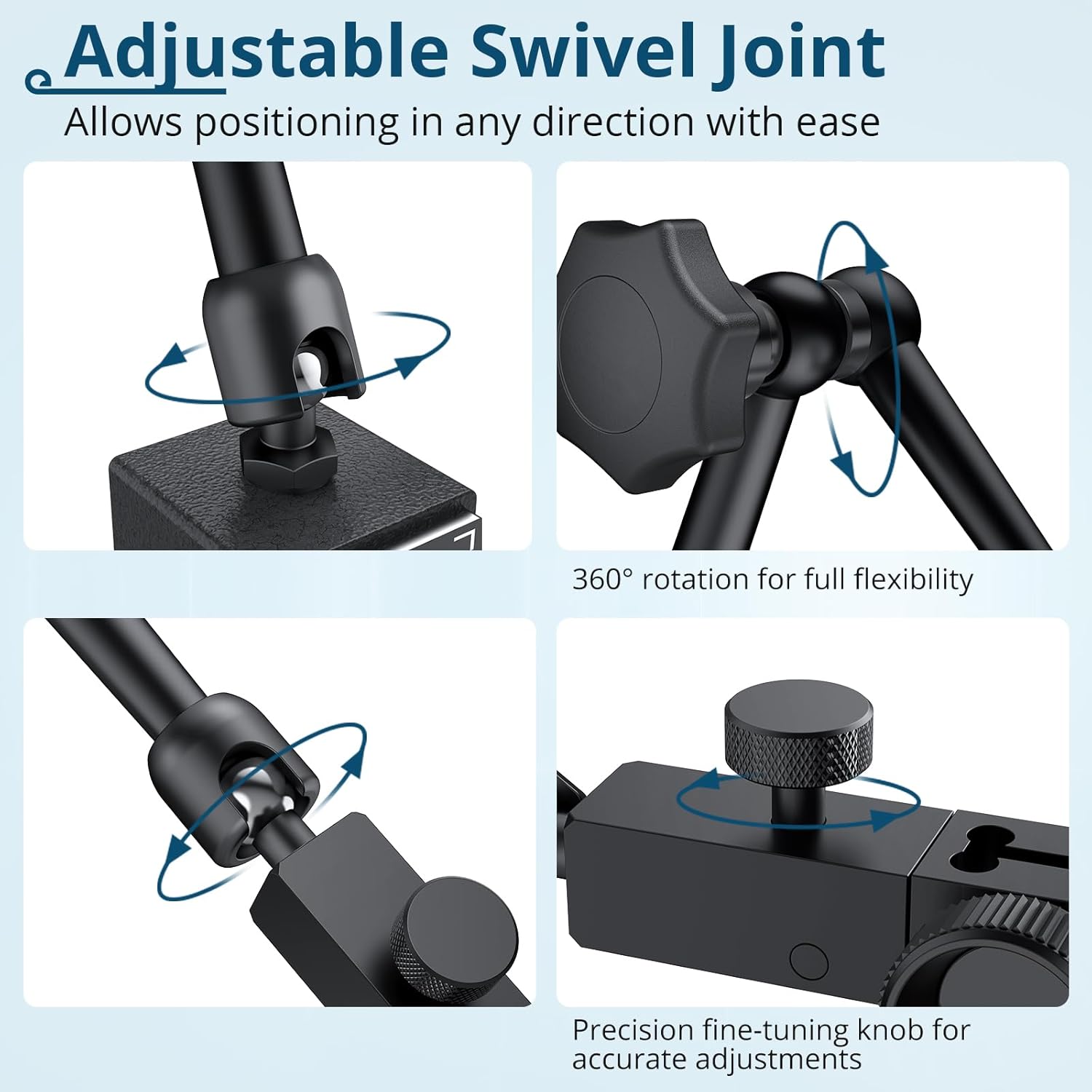 Adjustable Swivel Joint

Allows positioning in any direction with ease

360° rotation for full flexibility

Precision fine-tuning knob for accurate adjustments