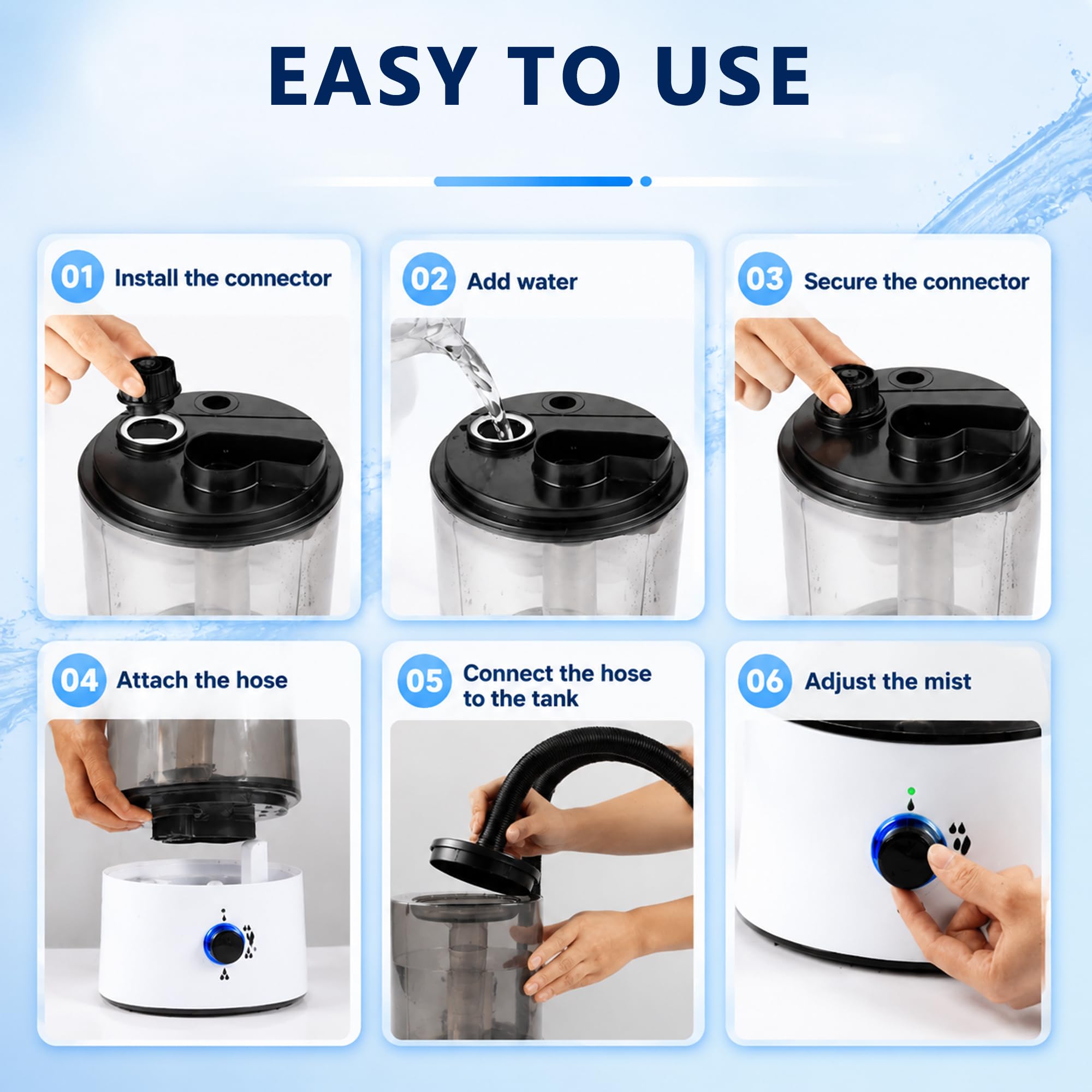 EASY TO USE

01 Install the connector

02 Add water

03 Secure the connector

04 Attach the hose

05 Connect the hose to the tank

06 Adjust the mist