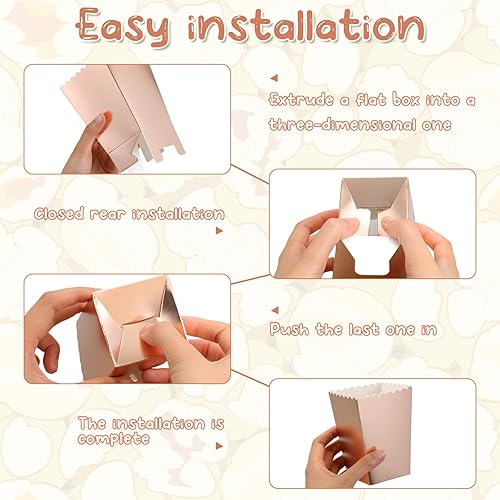 Easy installation

Extrude a flat box into a three-dimensional one

Closed rear installation

Push the last one in

The installation is complete