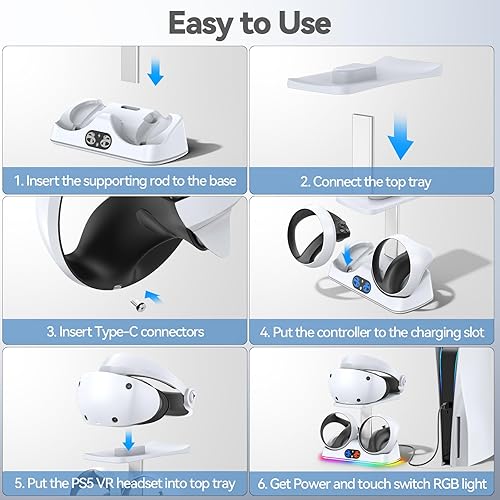 Easy to Use

1. Insert the supporting rod to the base

2. Connect the top tray

3. Insert Type-C connectors

4. Put the controller to the charging slot

5. Put the PS5 VR headset into top tray

6. Get Power and touch switch RGB light