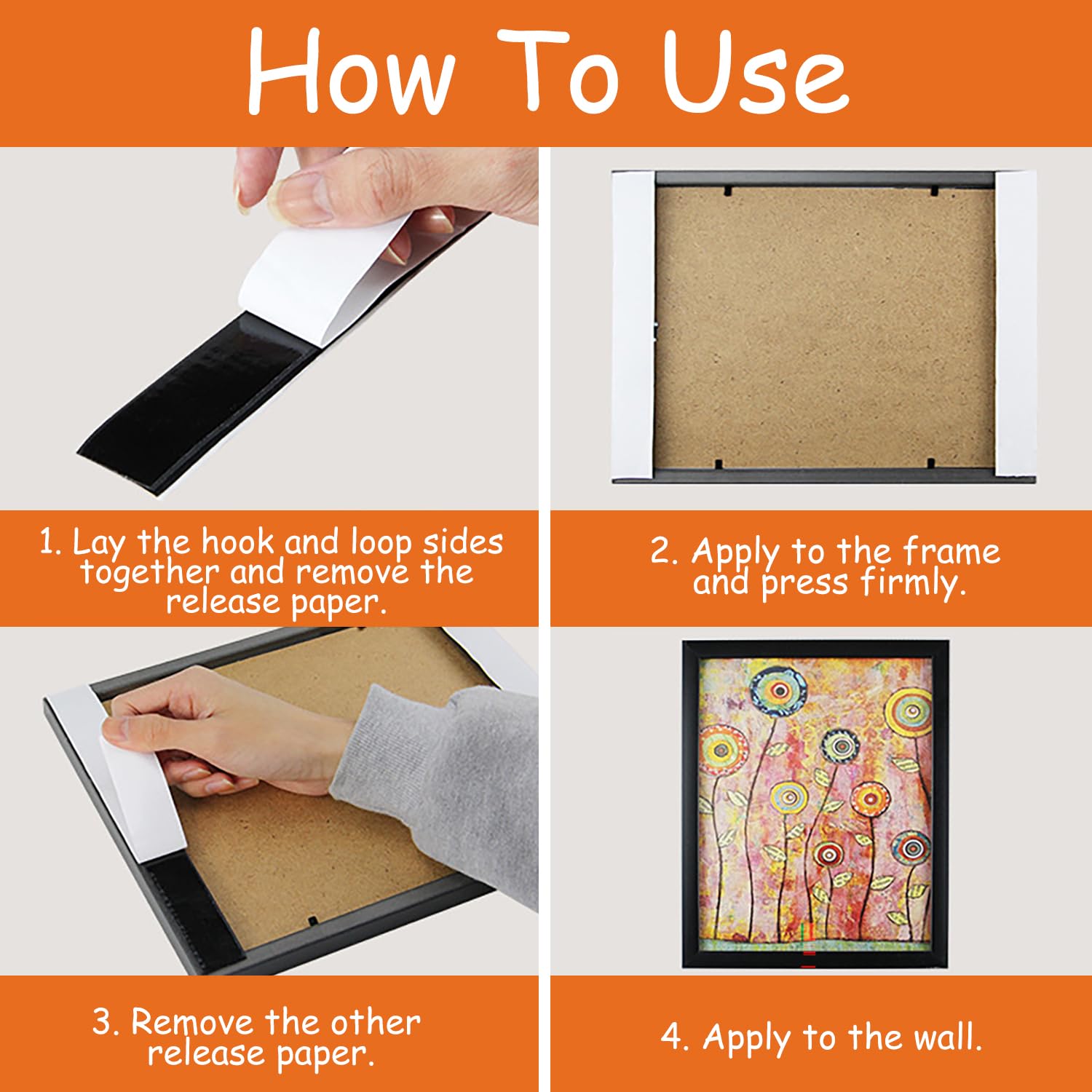 How To Use

1. Lay the hook and loop sides together and remove the release paper.

2. Apply to the frame and press firmly.

3. Remove the other release paper.

4. Apply to the wall.